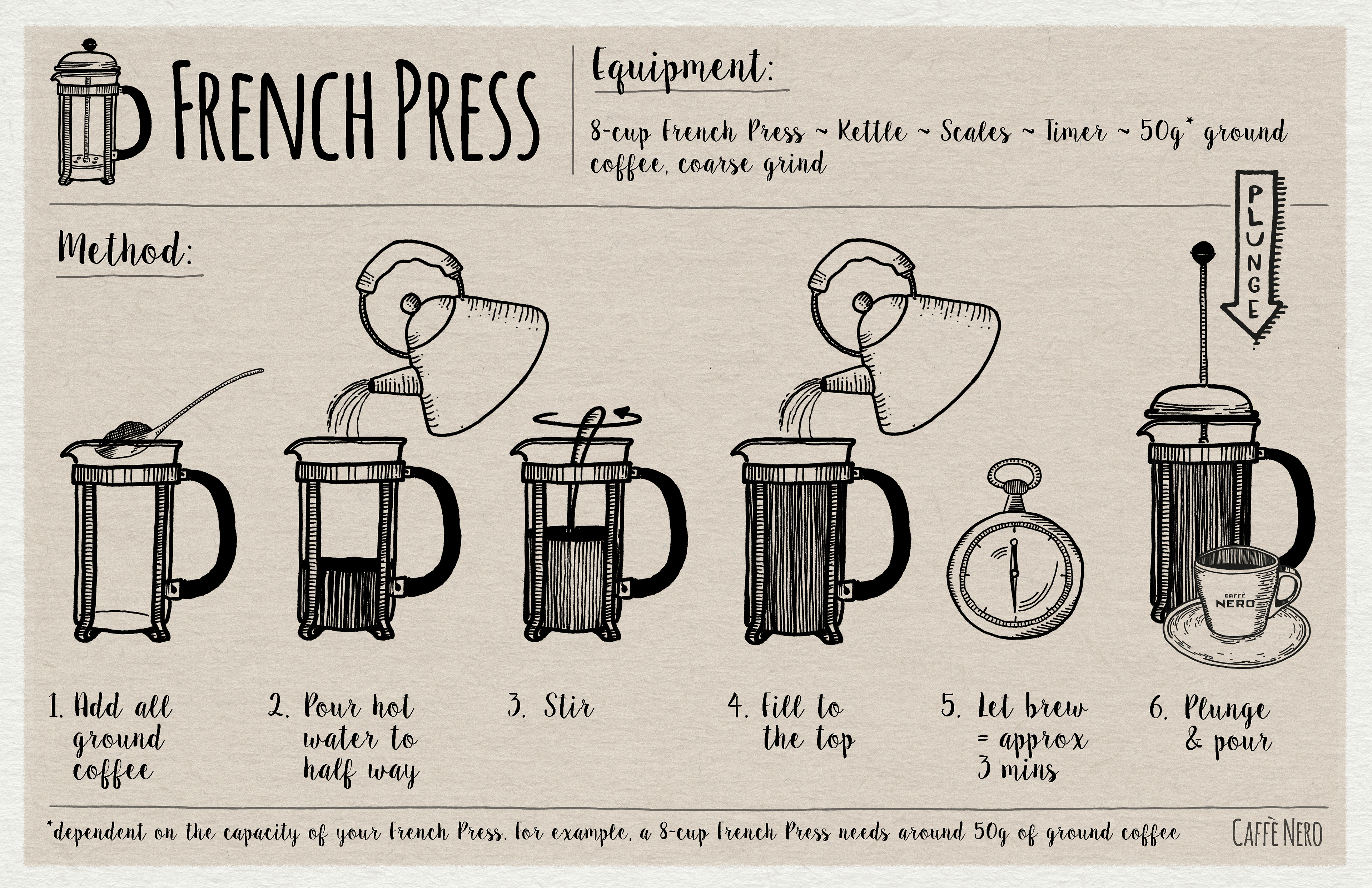 FRENCH PRESS

Equipment:

8-cup French Press ~ Kettle ~ Scales ~ Timer ~ 50g* ground coffee, coarse grind

Method:

PLUNGE

CAFFÈ NERO

1. Add all ground coffee

2. Pour hot water to half way

3. Stir

4. Fill to the top

5. Let brew = approx 3 mins

6. Plunge & pour

*dependent on the capacity of your French Press. For example, a 8-cup French Press needs around 50g of ground coffee

CAFFÈ NERO