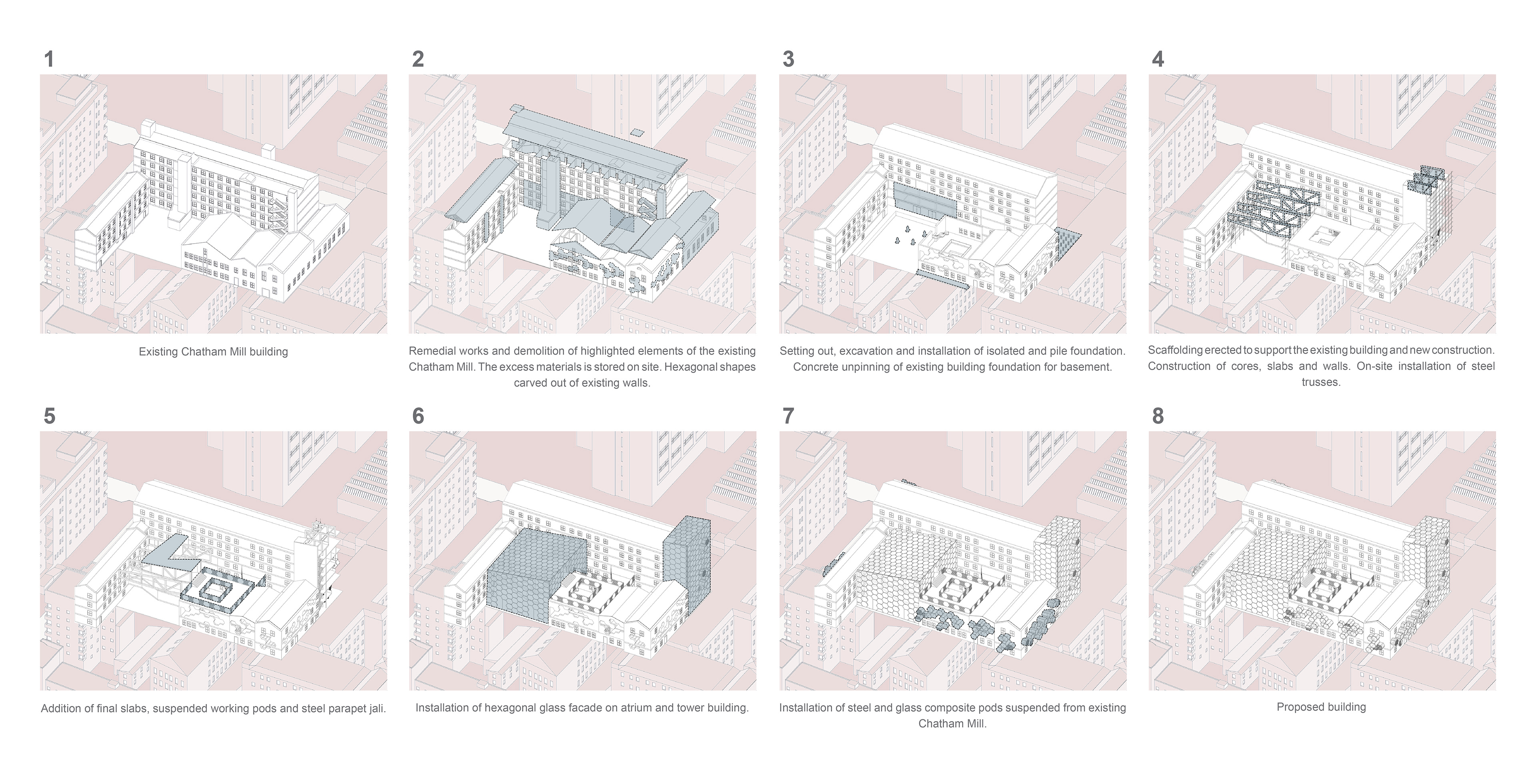 1

Existing Chatham Mill building

2

Remedial works and demolition of highlighted elements of the existing Chatham Mill. The excess materials is stored on site. Hexagonal shapes carved out of existing walls.

3

Setting out, excavation and installation of isolated and pile foundation. Concrete unpinning of existing building foundation for basement.

4

Scaffolding erected to support the existing building and new construction. Construction of cores, slabs and walls. On-site installation of steel trusses.

5

Addition of final slabs, suspended working pods and steel parapet jali.

6

Installation of hexagonal glass facade on atrium and tower building.

7

Installation of steel and glass composite pods suspended from existing Chatham Mill.

8

Proposed building