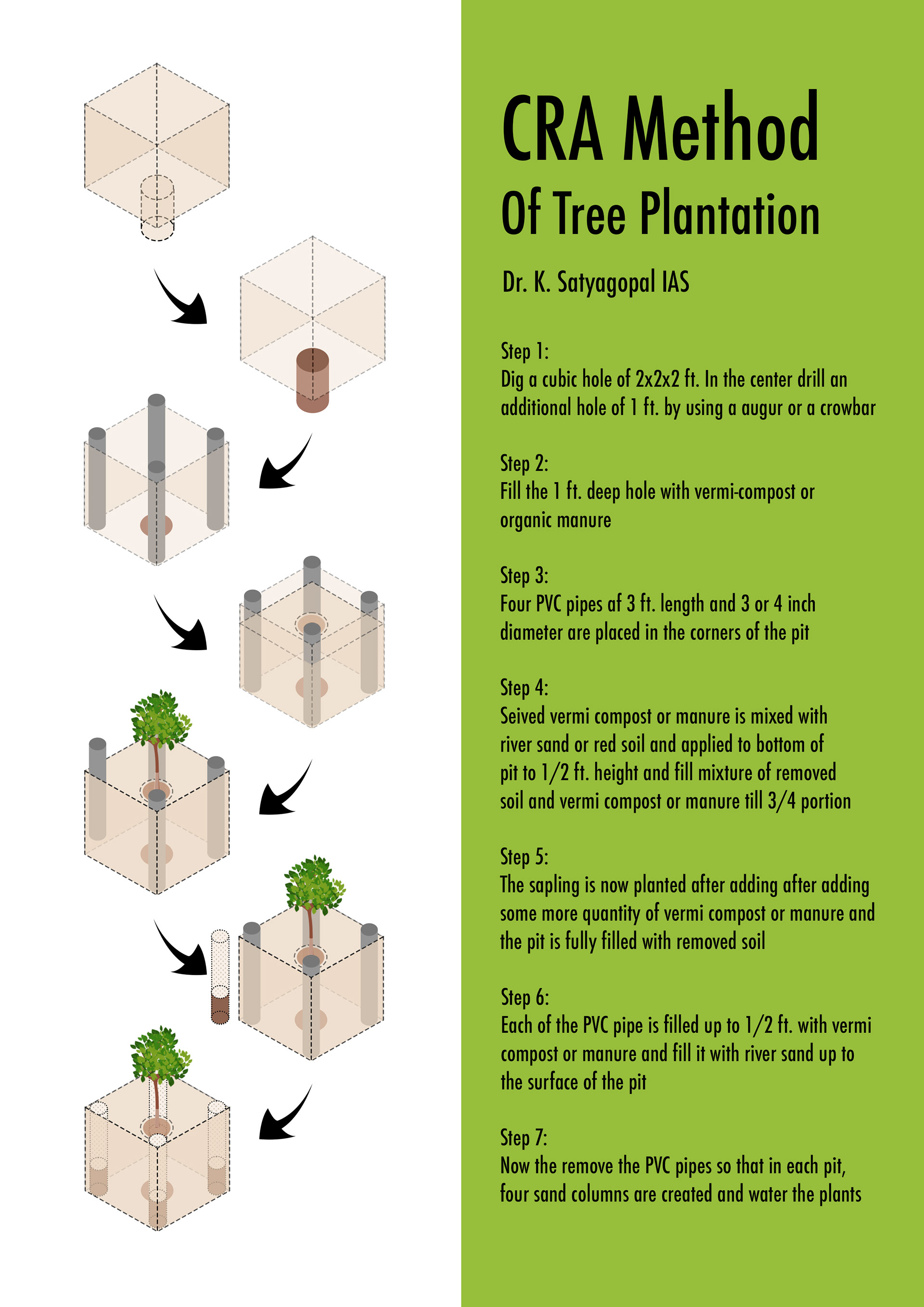 CRA Method
Of Tree Plantation

Dr. K. Satyagopal IAS

Step 1:
Dig a cubic hole of 2x2x2 ft. In the center drill an additional hole of 1 ft. by using a augur or a crowbar

Step 2:
Fill the 1 ft. deep hole with vermi-compost or organic manure

Step 3:
Four PVC pipes af 3 ft. length and 3 or 4 inch diameter are placed in the corners of the pit

Step 4:
Seived vermi compost or manure is mixed with river sand or red soil and applied to bottom of pit to 1/2 ft. height and fill mixture of removed soil and vermi compost or manure till 3/4 portion

Step 5:
The sapling is now planted after adding after adding some more quantity of vermi compost or manure and the pit is fully filled with removed soil

Step 6:
Each of the PVC pipe is filled up to 1/2 ft. with vermi compost or manure and fill it with river sand up to the surface of the pit

Step 7:
Now the remove the PVC pipes so that in each pit, four sand columns are created and water the plants