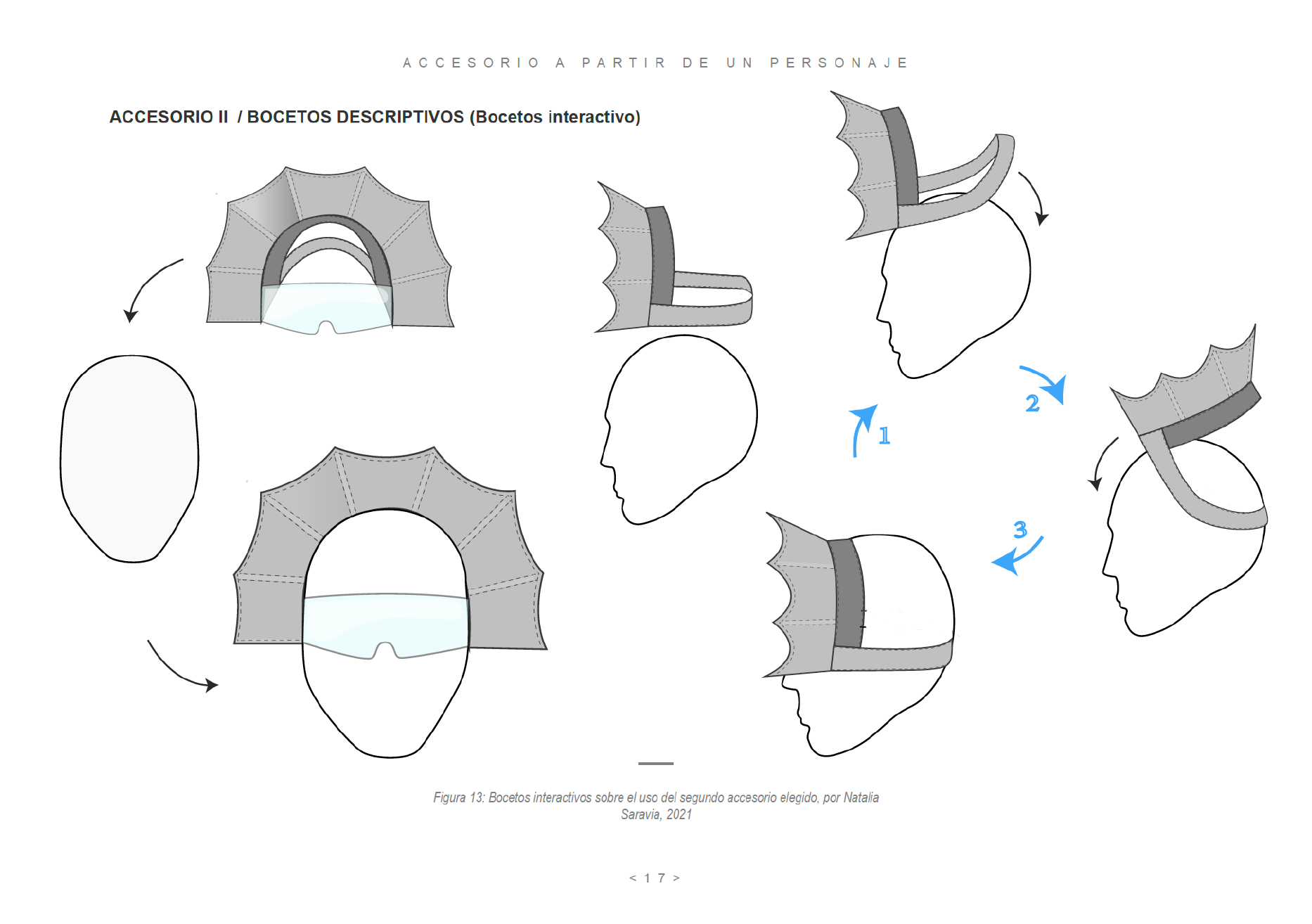 ACCESORIO A PARTIR DE UN PERSONAJE

ACCESORIO II / BOCETOS DESCRIPTIVOS (Bocetos interactivo)

1

2

3

Figura 13: Bocetos interactivos sobre el uso del segundo accesorio elegido, por Natalia Saravia, 2021

< 17 >