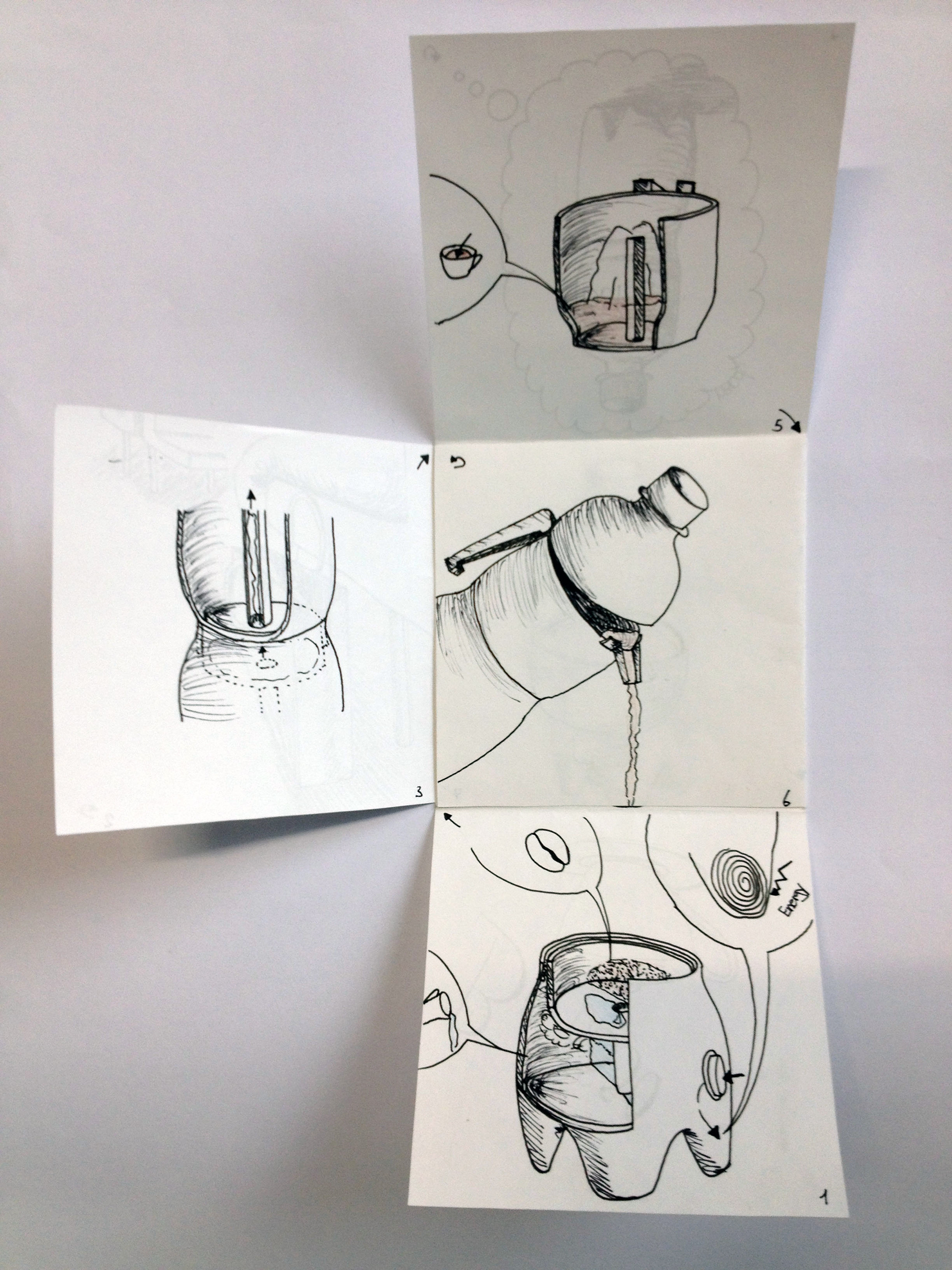 5

3

6

Energy

1