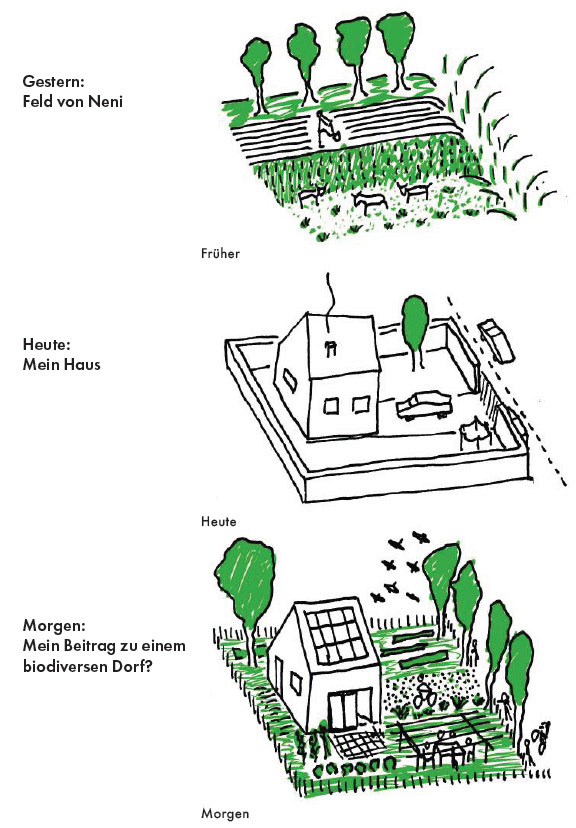 Gestern:
Feld von Neni

Früher

Heute:
Mein Haus

Heute

Morgen:
Mein Beitrag zu einem biodiversen Dorf?

Morgen