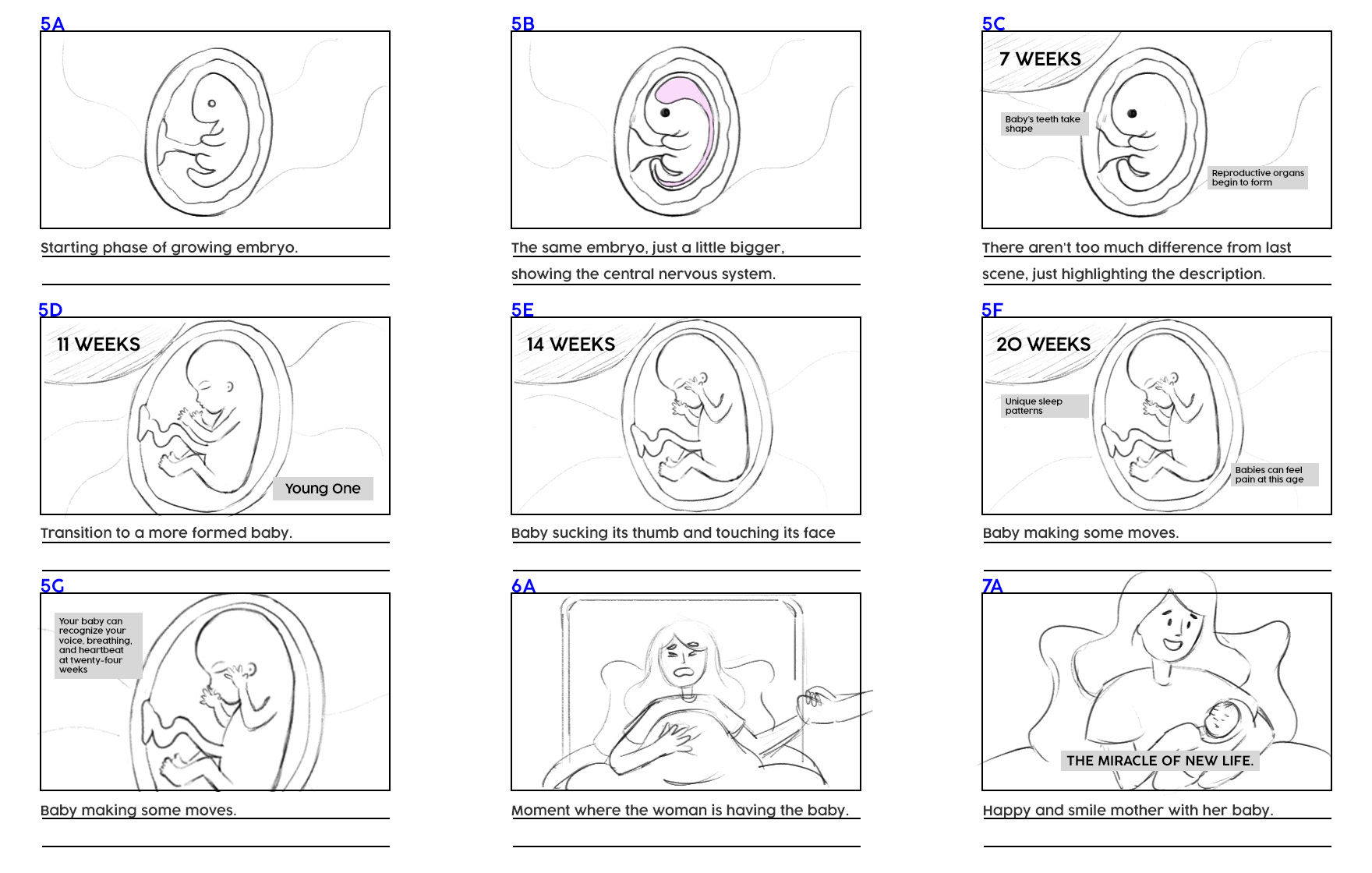 5A

Starting phase of growing embryo.

5B

The same embryo, just a little bigger, showing the central nervous system.

5C

7 WEEKS

Baby's teeth take shape

Reproductive organs begin to form

There aren't too much difference from last scene, just highlighting the description.

5D

11 WEEKS

Young One

Transition to a more formed baby.

5E

14 WEEKS

Baby sucking its thumb and touching its face

5F

20 WEEKS

Unique sleep patterns

Babies can feel pain at this age

Baby making some moves.

5G

Your baby can recognize your voice, breathing, and heartbeat at twenty-four weeks

Baby making some moves.

6A

Moment where the woman is having the baby.

7A

THE MIRACLE OF NEW LIFE.

Happy and smile mother with her baby.