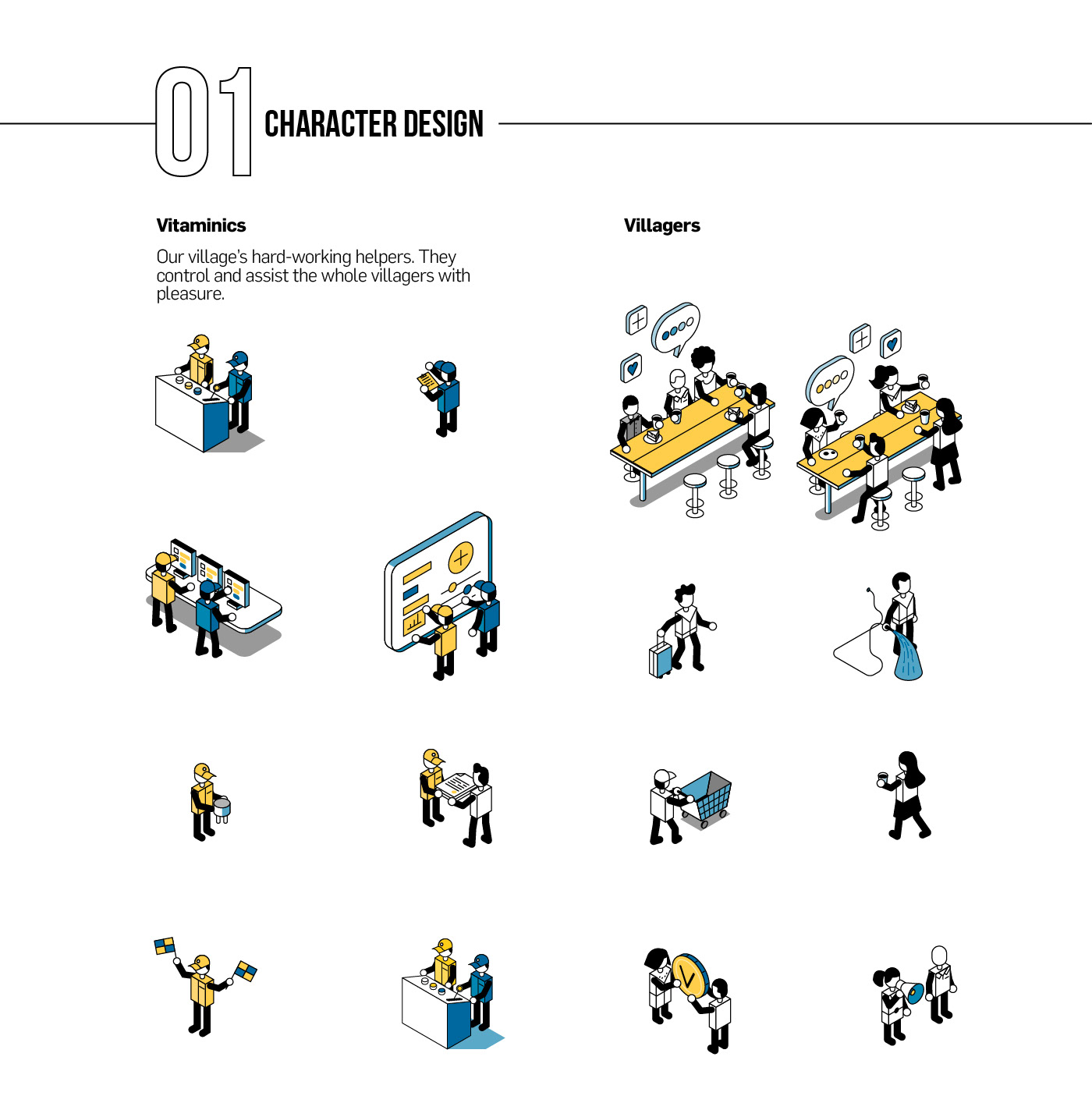 01 CHARACTER DESIGN

Vitaminics

Our village's hard-working helpers. They control and assist the whole villagers with pleasure.

Villagers