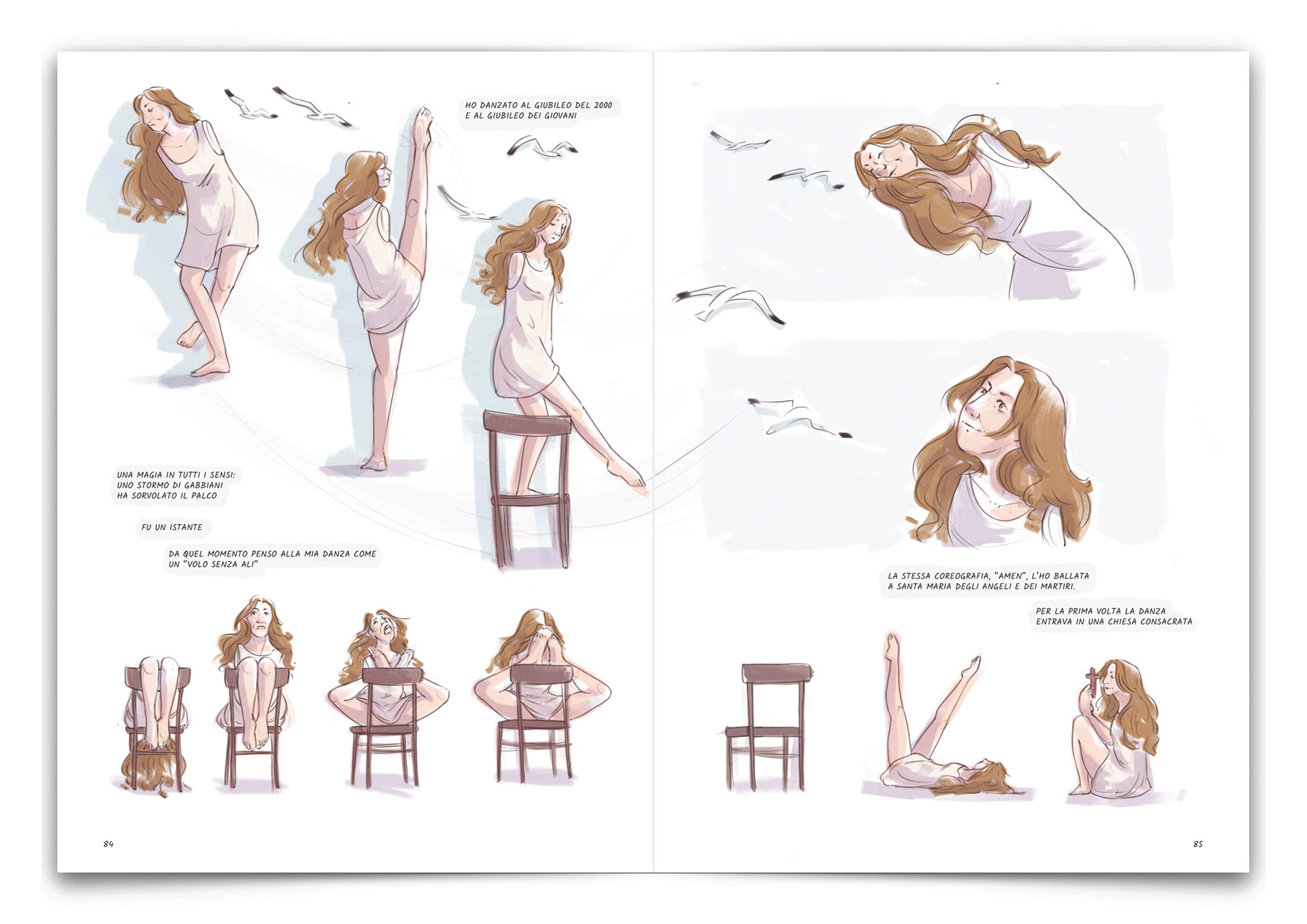 HO DANZATO AL GIUBILEO DEL 2000 E AL GIUBILEO DEI GIOVANI

UNA MAGIA IN TUTTI I SENSI: UNO STORMO DI GABBIANI HA SORVOLATO IL PALCO

FU UN ISTANTE

DA QUEL MOMENTO PENSO ALLA MIA DANZA COME UN "VOLO SENZA ALI"

84

LA STESSA COREOGRAFIA, "AMEN", L'HO BALLATA A SANTA MARIA DEGLI ANGELI E DEI MARTIRI.

PER LA PRIMA VOLTA LA DANZA ENTRAVA IN UNA CHIESA CONSACRATA

85