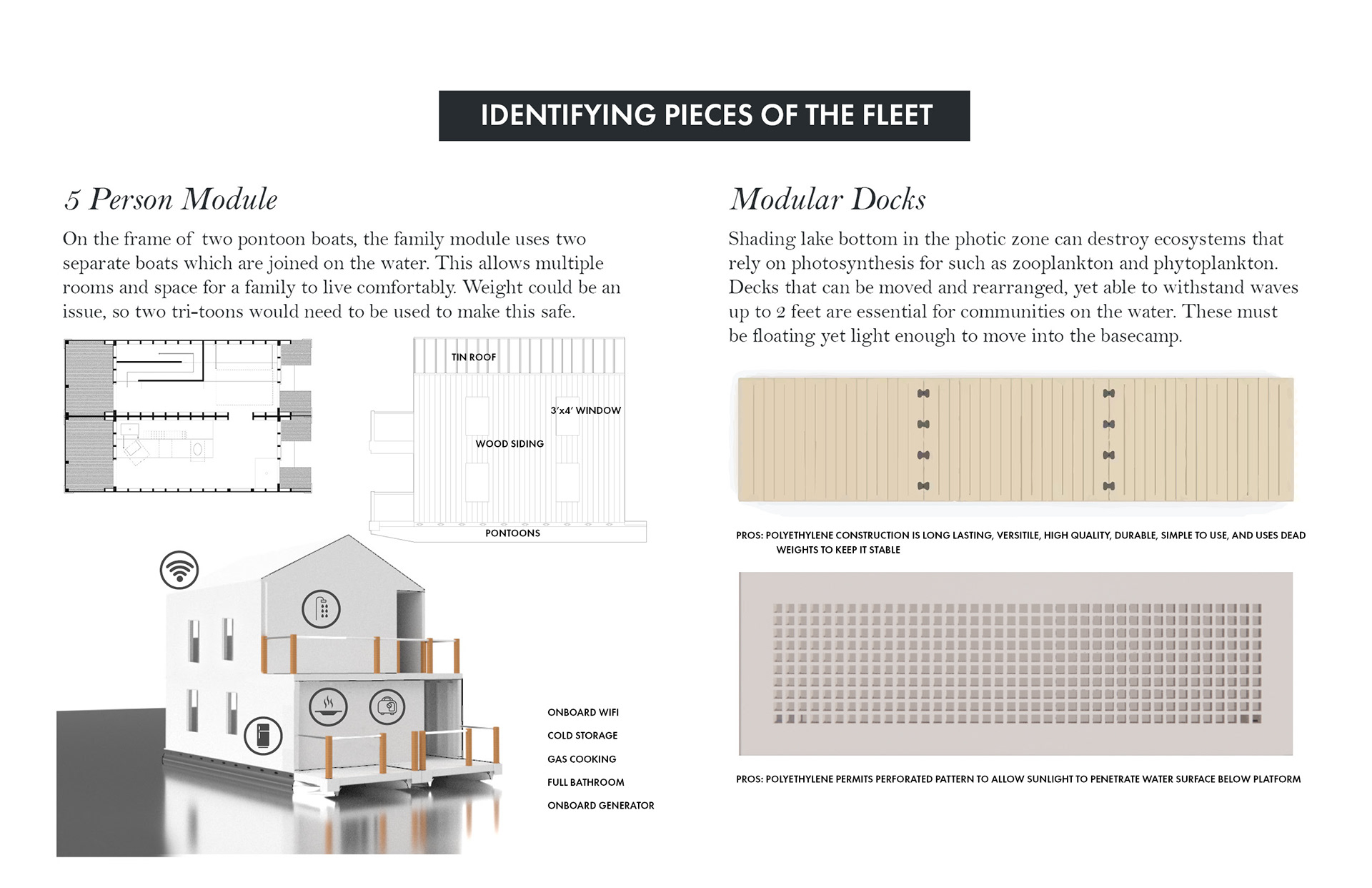 IDENTIFYING PIECES OF THE FLEET

5 Person Module

On the frame of two pontoon boats, the family module uses two separate boats which are joined on the water. This allows multiple rooms and space for a family to live comfortably. Weight could be an issue, so two tri-toons would need to be used to make this safe.

TIN ROOF

3'x4' WINDOW

WOOD SIDING

PONTOONS

ONBOARD WIFI

COLD STORAGE

GAS COOKING

FULL BATHROOM

ONBOARD GENERATOR

Modular Docks

Shading lake bottom in the photic zone can destroy ecosystems that rely on photosynthesis for such as zooplankton and phytoplankton. Decks that can be moved and rearranged, yet able to withstand waves up to 2 feet are essential for communities on the water. These must be floating yet light enough to move into the basecamp.

PROS: POLYETHYLENE CONSTRUCTION IS LONG LASTING, VERSITILE, HIGH QUALITY, DURABLE, SIMPLE TO USE, AND USES DEAD WEIGHTS TO KEEP IT STABLE

PROS: POLYETHYLENE PERMITS PERFORATED PATTERN TO ALLOW SUNLIGHT TO PENETRATE WATER SURFACE BELOW PLATFORM