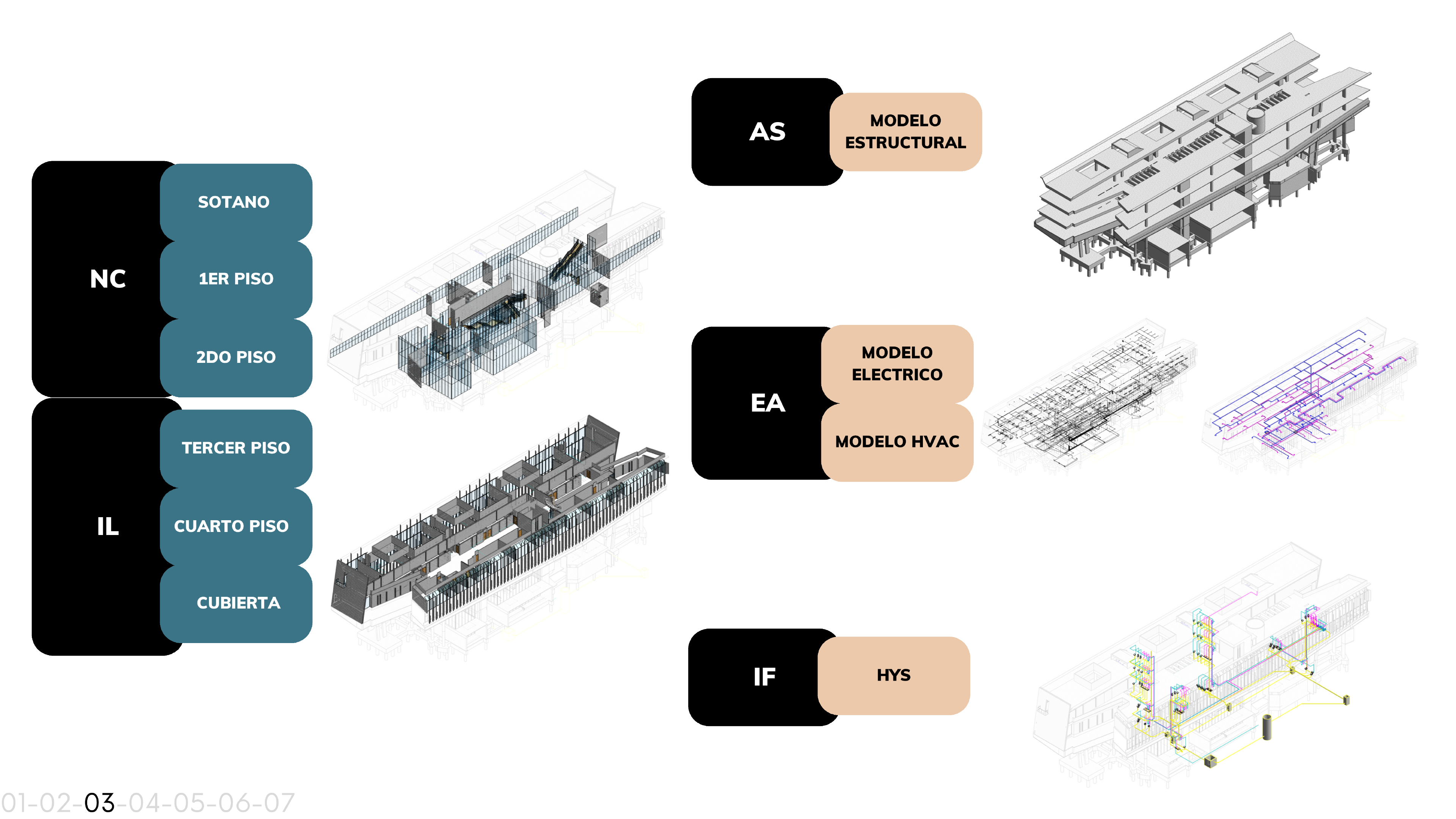 NC

SOTANO

1ER PISO

2DO PISO

IL

TERCER PISO

CUARTO PISO

CUBIERTA

AS

MODELO ESTRUCTURAL

EA

MODELO ELECTRICO

MODELO HVAC

IF

HYS

01-02-03-04-05-06-07