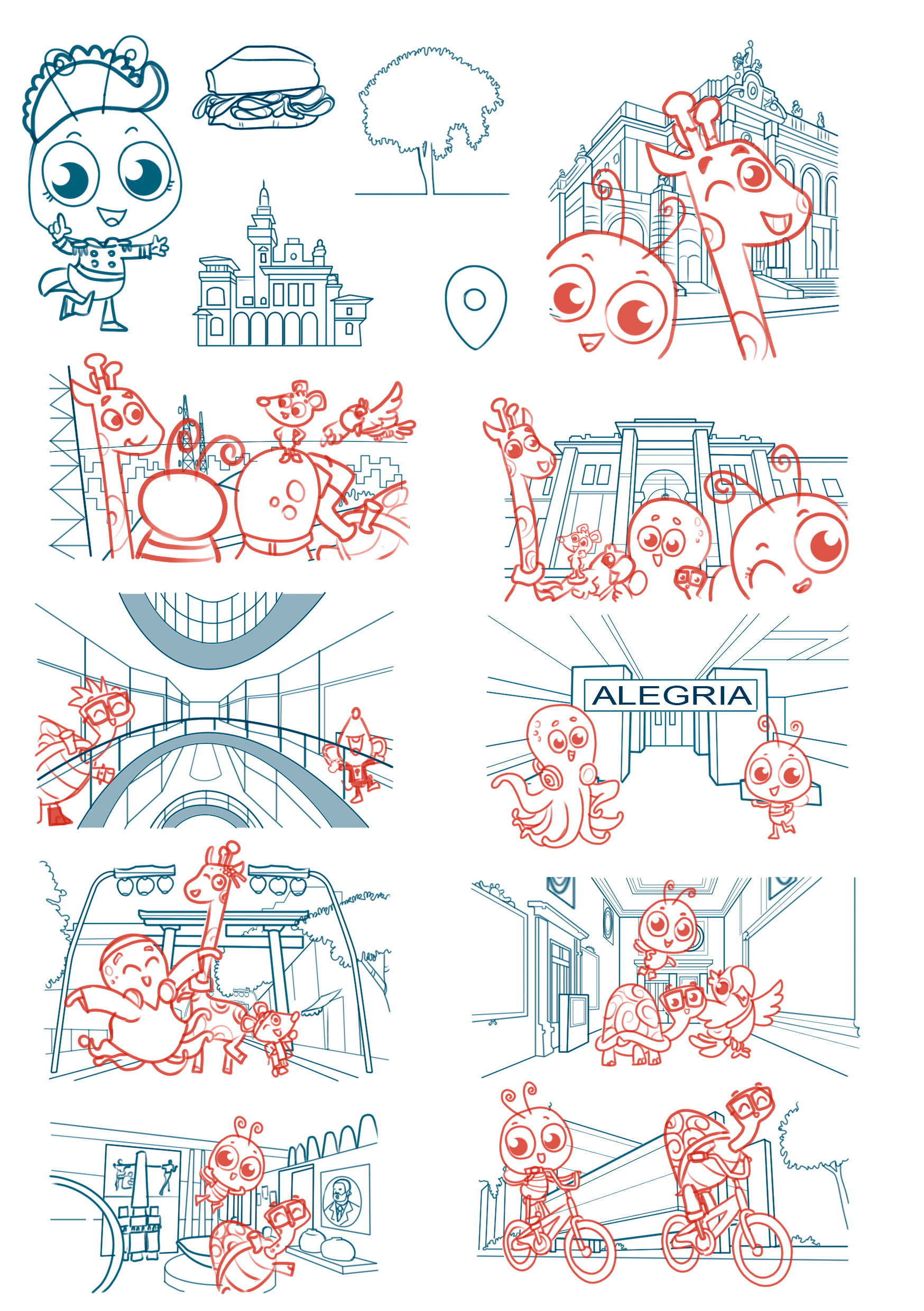 ALEGRIA