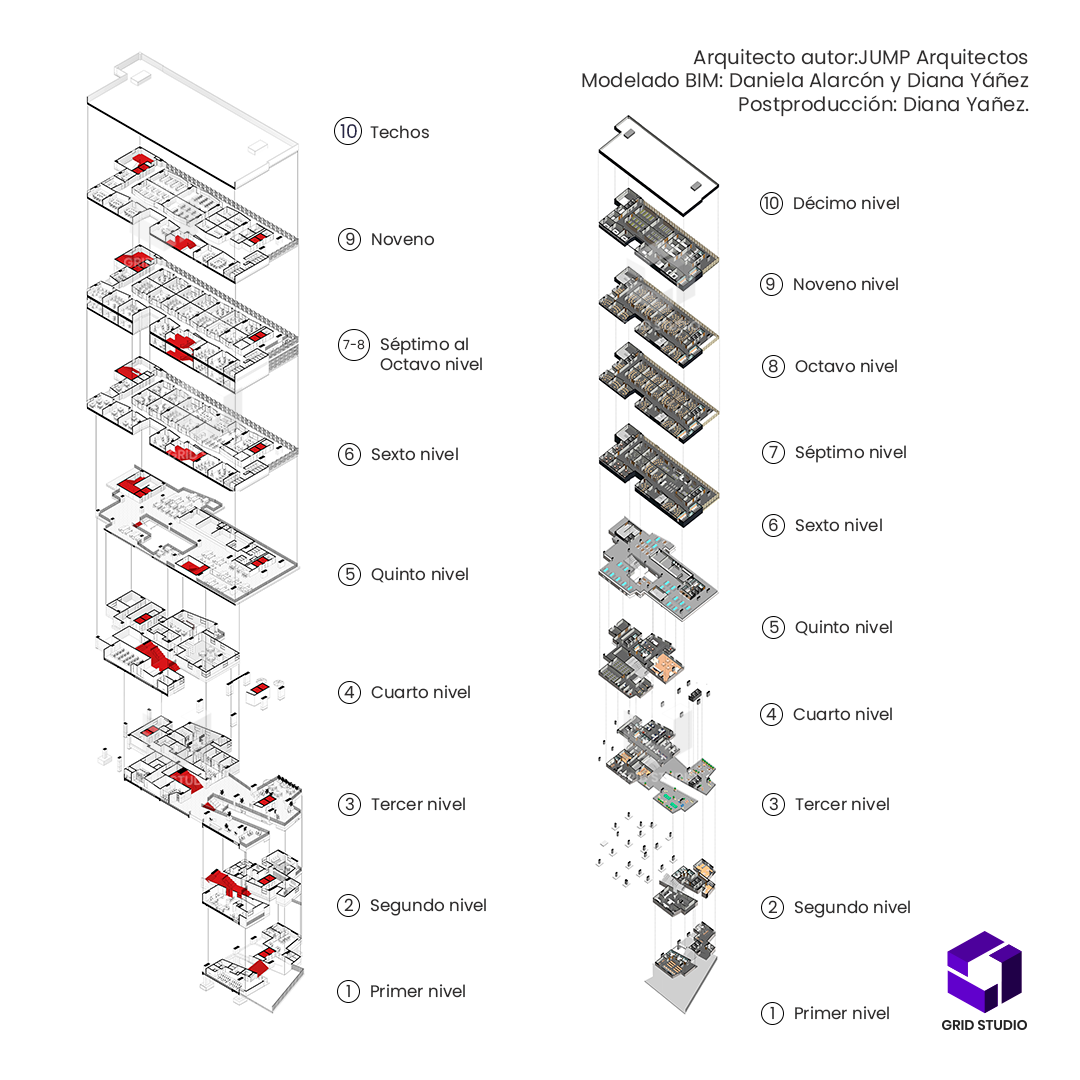 Arquitecto autor:JUMP Arquitectos
Modelado BIM: Daniela Alarcón y Diana Yáñez
Postproducción: Diana Yañez.

10 Techos

9 Noveno

7-8 Séptimo al Octavo nivel

6 Sexto nivel

5 Quinto nivel

4 Cuarto nivel

3 Tercer nivel

2 Segundo nivel

1 Primer nivel

10 Décimo nivel

9 Noveno nivel

8 Octavo nivel

7 Séptimo nivel

6 Sexto nivel

5 Quinto nivel

4 Cuarto nivel

3 Tercer nivel

2 Segundo nivel

1 Primer nivel

GRID STUDIO