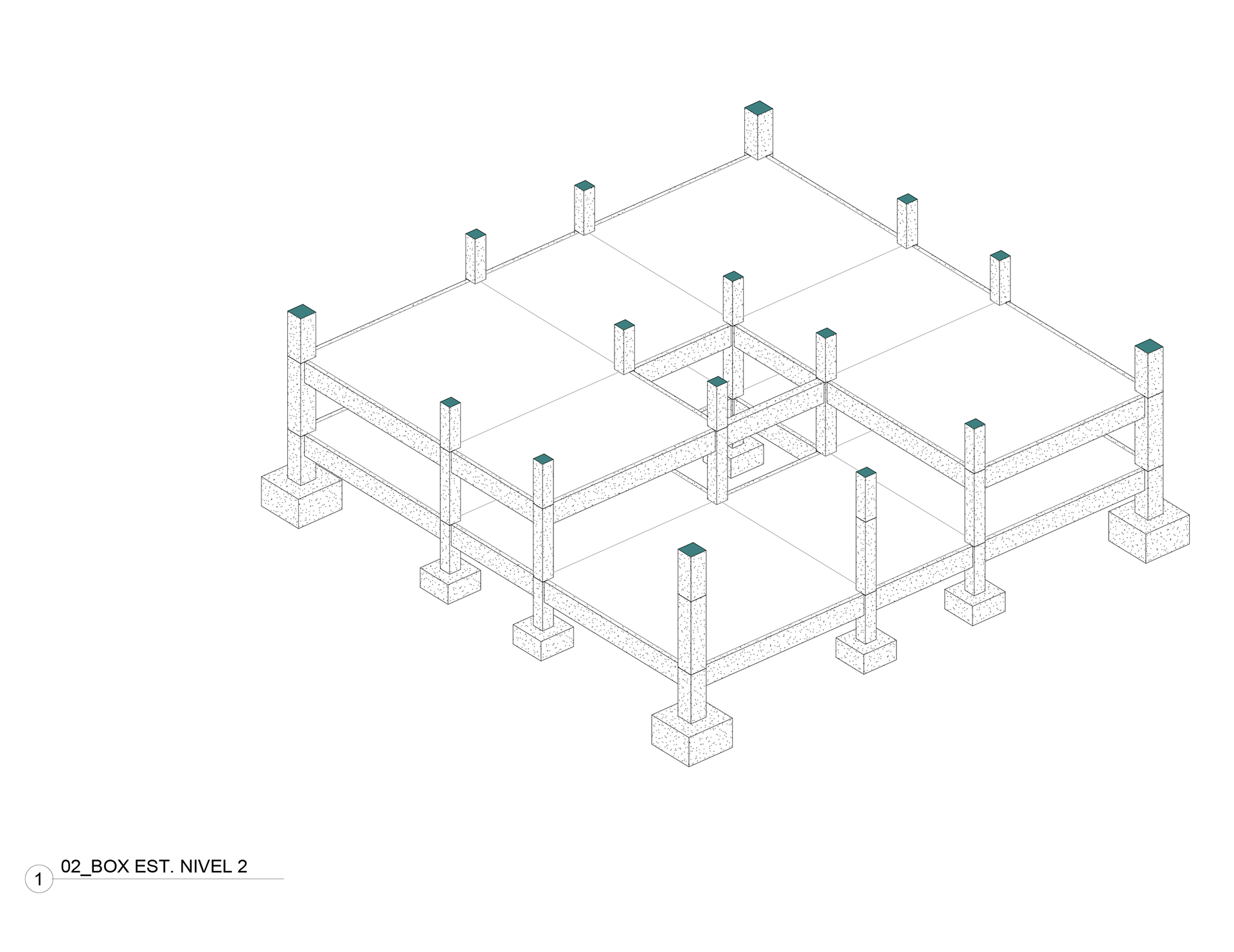 1 02_BOX EST. NIVEL 2