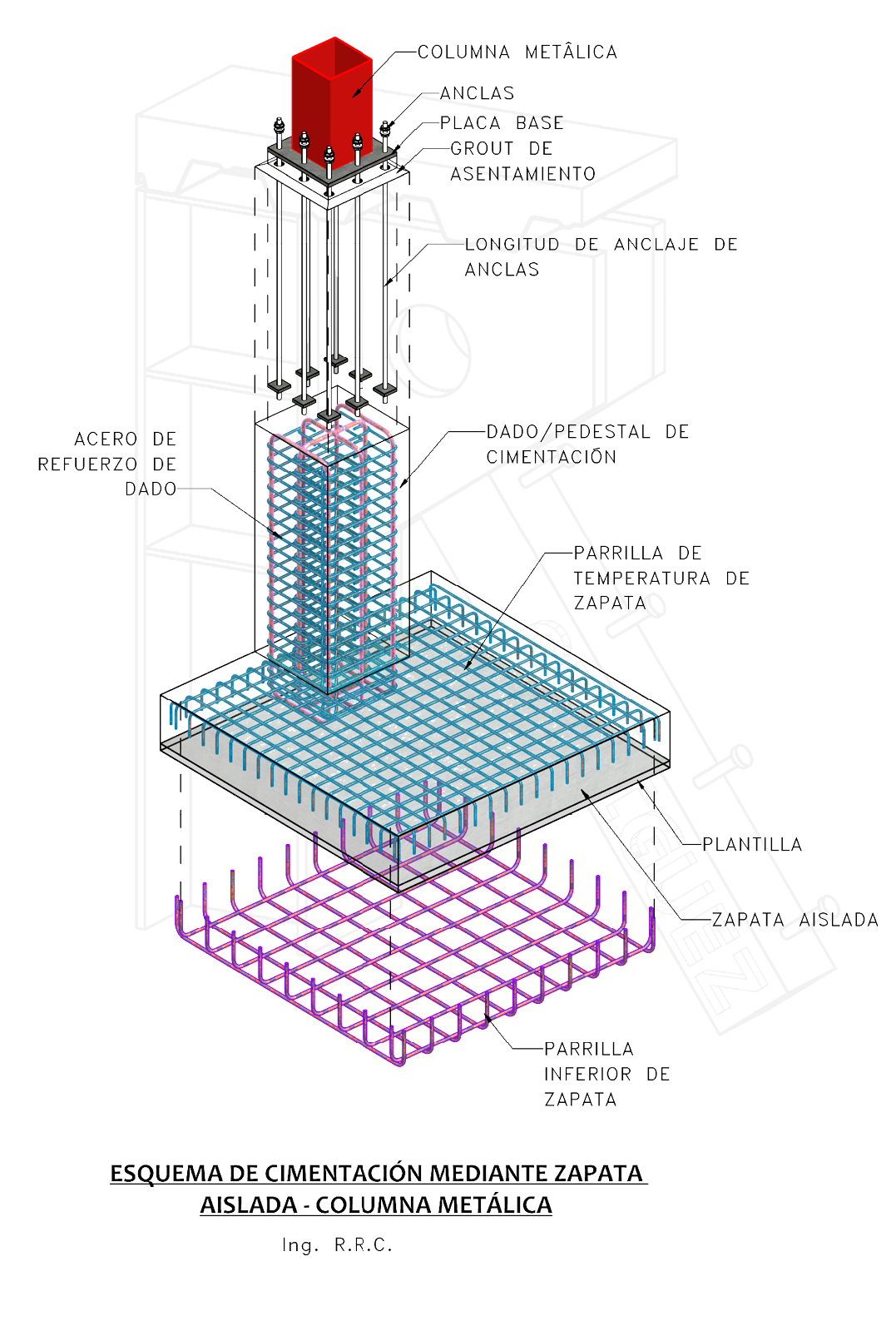 COLUMNA METÂLICA

ANCLAS

PLACA BASE

GROUT DE ASENTAMIENTO

LONGITUD DE ANCLAJE DE ANCLAS

ACERO DE REFUERZO DE DADO

DADO/PEDESTAL DE CIMENTACIÓN

PARRILLA DE TEMPERATURA DE ZAPATA

PLANTILLA

ZAPATA AISLADA

PARRILLA INFERIOR DE ZAPATA

ESQUEMA DE CIMENTACIÓN MEDIANTE ZAPATA AISLADA - COLUMNA METÁLICA

Ing. R.R.C.