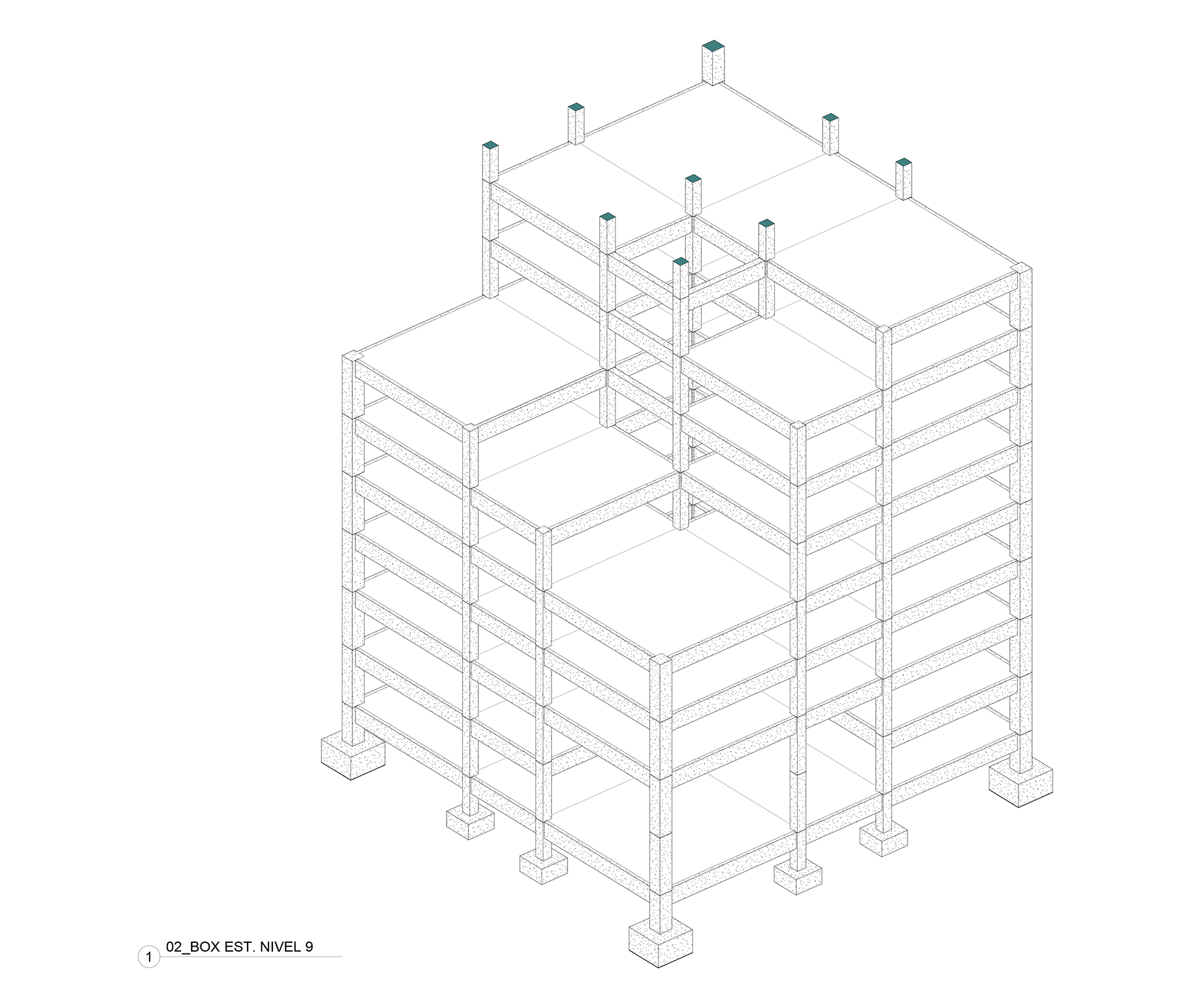 1 02_BOX EST. NIVEL 9