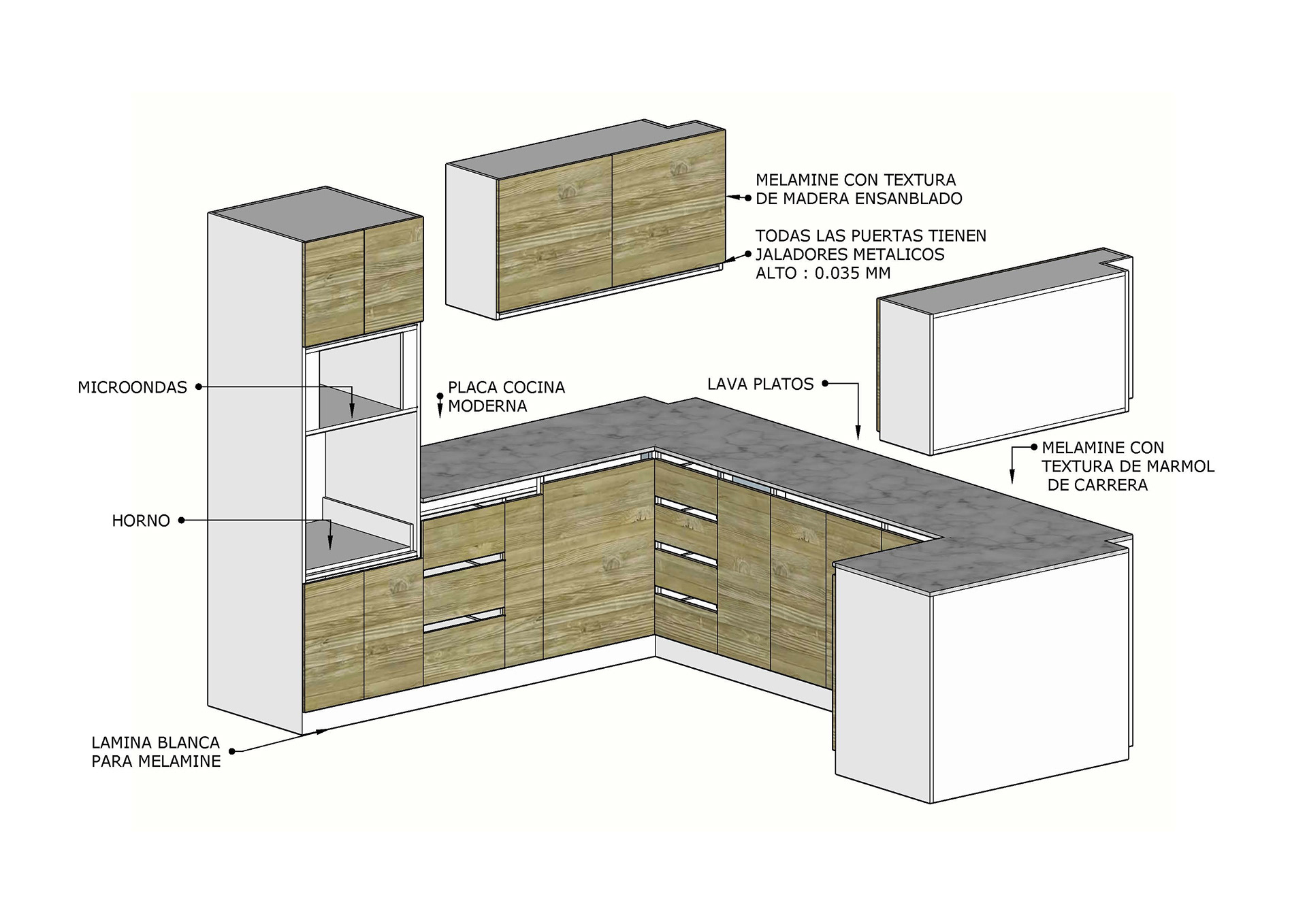 MELAMINE CON TEXTURA DE MADERA ENSANBLADO

TODAS LAS PUERTAS TIENEN JALADORES METALICOS ALTO : 0.035 MM

MICROONDAS

PLACA COCINA MODERNA

LAVA PLATOS

MELAMINE CON TEXTURA DE MARMOL DE CARRERA

HORNO

LAMINA BLANCA PARA MELAMINE