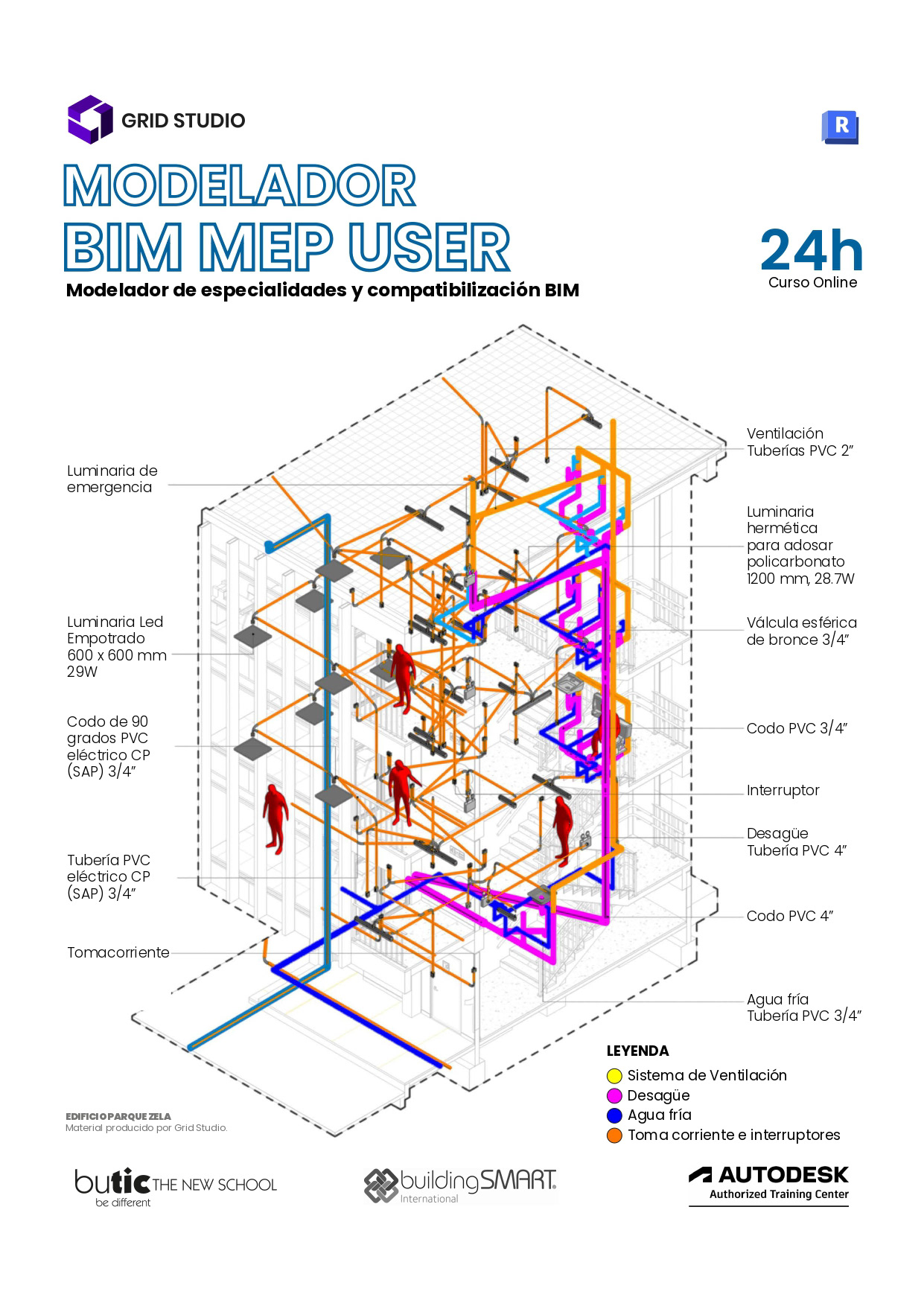 GRID STUDIO

R

MODELADOR
BIM MEP USER

Modelador de especialidades y compatibilización BIM

24h
Curso Online

Luminaria de emergencia

Luminaria Led Empotrado 600 x 600 mm 29W

Codo de 90 grados PVC eléctrico CP (SAP) 3/4"

Tubería PVC eléctrico CP (SAP) 3/4"

Tomacorriente

Ventilación Tuberías PVC 2"

Luminaria hermética para adosar policarbonato 1200 mm, 28.7W

Válcula esférica de bronce 3/4"

Codo PVC 3/4"

Interruptor

Desagüe Tubería PVC 4"

Codo PVC 4"

Agua fría Tubería PVC 3/4"

LEYENDA
Sistema de Ventilación
Desagüe
Agua fría
Toma corriente e interruptores

EDIFICIO PARQUE ZELA
Material producido por Grid Studio.

butic THE NEW SCHOOL
be different

buildingSMART International

AUTODESK
Authorized Training Center