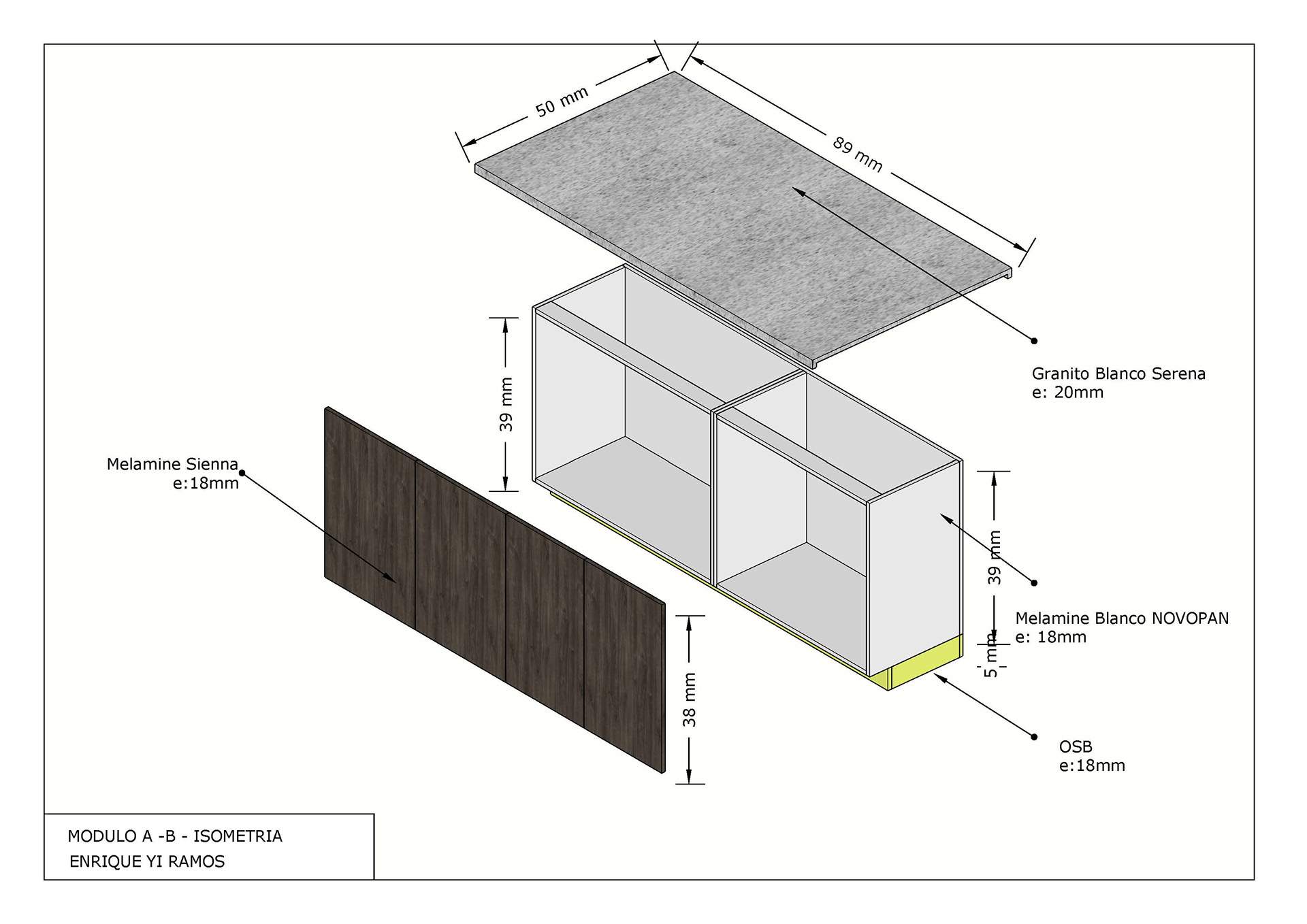 50 mm

89 mm

Granito Blanco Serena
e: 20mm

39 mm

Melamine Sienna
e:18mm

39 mm

Melamine Blanco NOVOPAN
e: 18mm

5 mm

38 mm

OSB
e:18mm

MODULO A -B - ISOMETRIA
ENRIQUE YI RAMOS