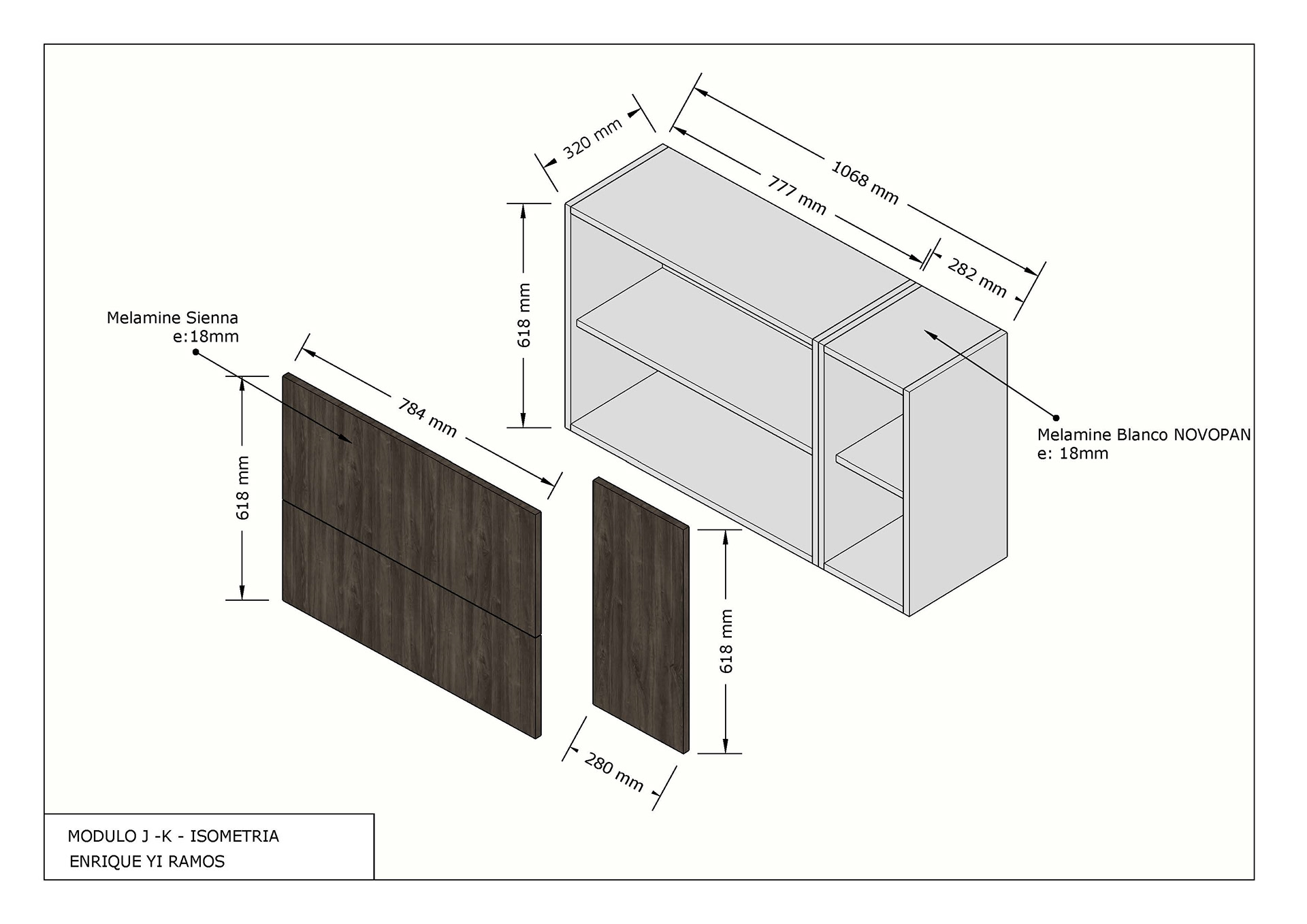 320 mm

1068 mm

777 mm

282 mm

618 mm

Melamine Sienna
e:18mm

784 mm

618 mm

Melamine Blanco NOVOPAN
e: 18mm

618 mm

280 mm

MODULO J -K - ISOMETRIA
ENRIQUE YI RAMOS