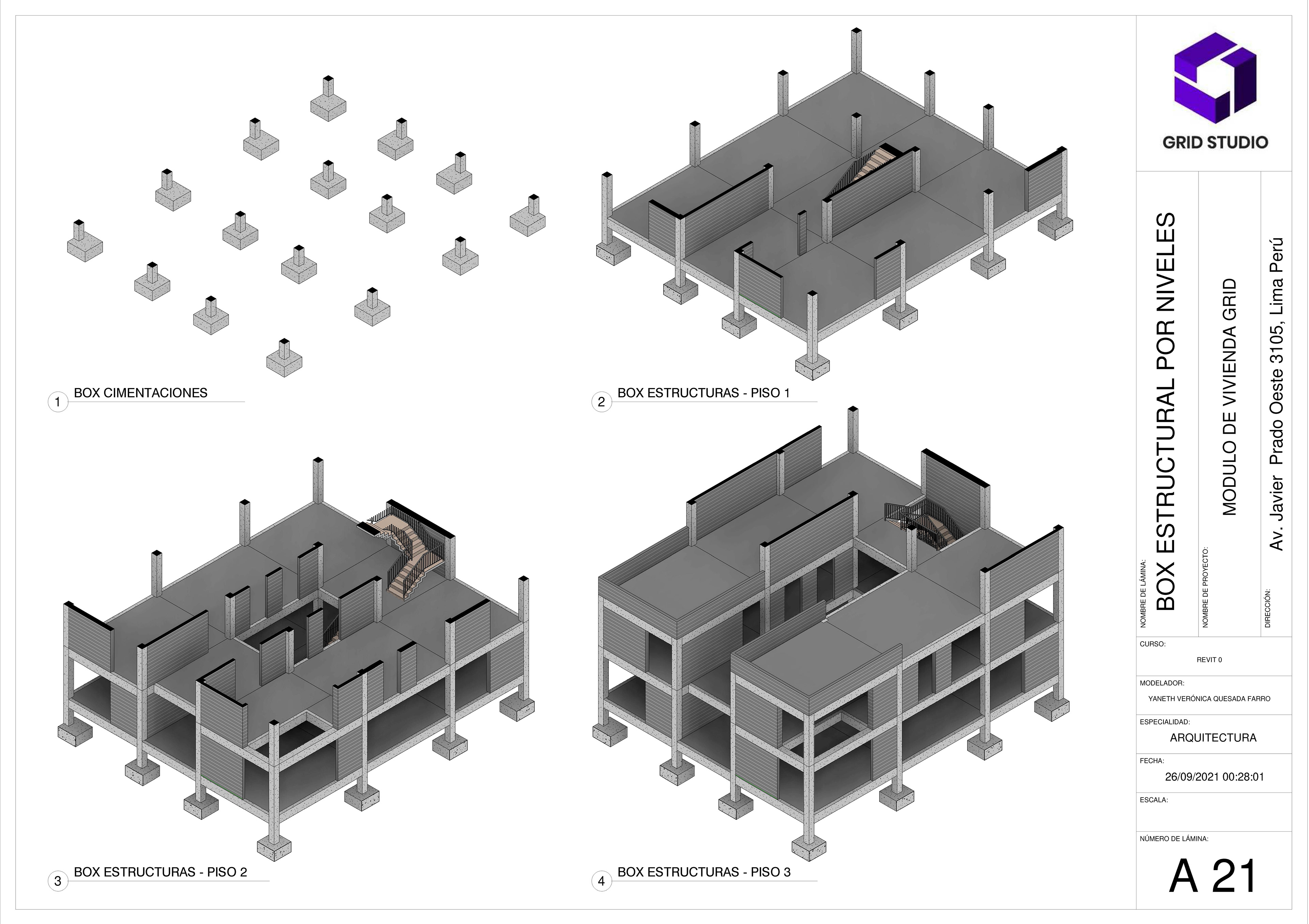 1 BOX CIMENTACIONES

2 BOX ESTRUCTURAS - PISO 1

3 BOX ESTRUCTURAS - PISO 2

4 BOX ESTRUCTURAS - PISO 3

GRID STUDIO

NOMBRE DE LÁMINA:
BOX ESTRUCTURAL POR NIVELES

NOMBRE DE PROYECTO:
MODULO DE VIVIENDA GRID

DIRECCIÓN:
Av. Javier Prado Oeste 3105, Lima Perú

CURSO:
REVIT 0

MODELADOR:
YANETH VERÓNICA QUESADA FARRO

ESPECIALIDAD:
ARQUITECTURA

FECHA:
26/09/2021 00:28:01

ESCALA:

NÚMERO DE LÁMINA:
A 21