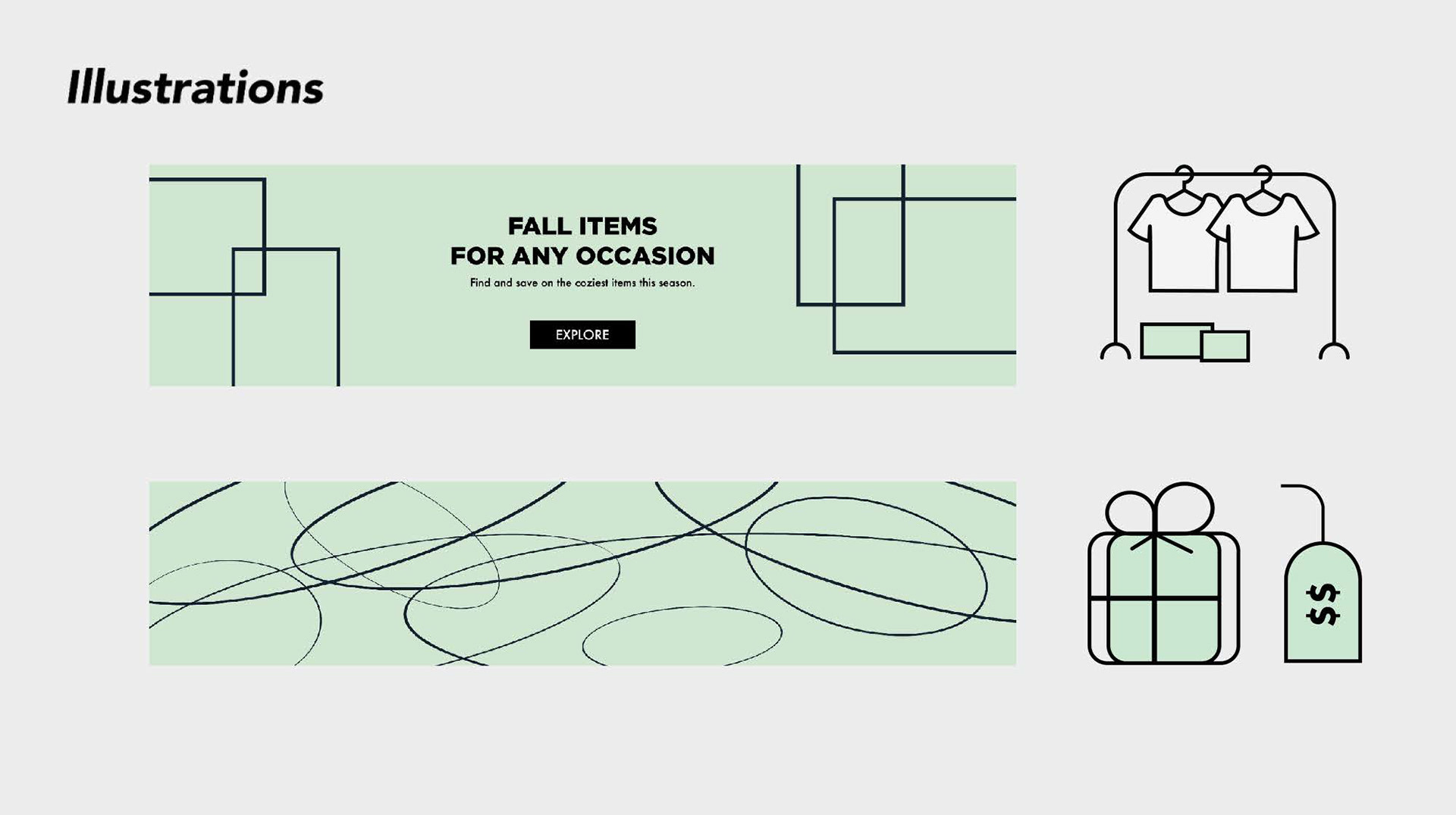 Illustrations

FALL ITEMS
FOR ANY OCCASION

Find and save on the coziest items this season.

EXPLORE

$$