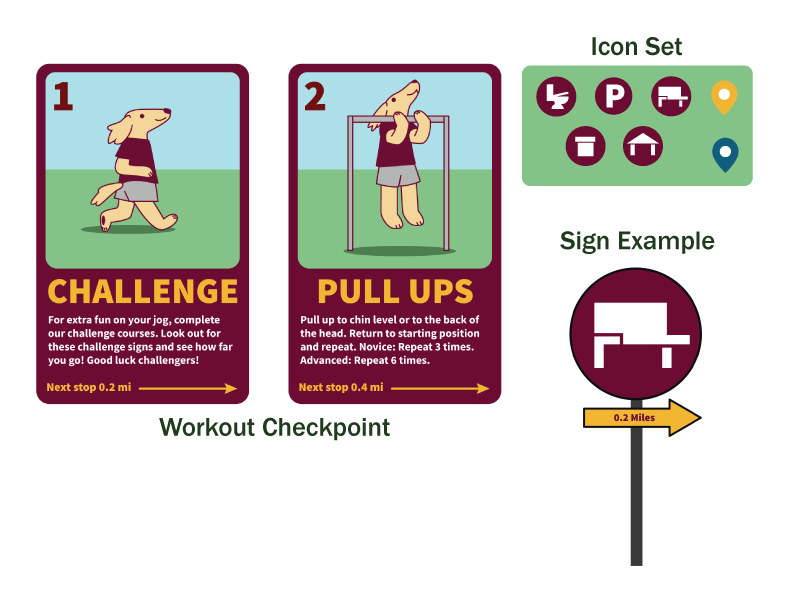 1

CHALLENGE

For extra fun on your jog, complete our challenge courses. Look out for these challenge signs and see how far you go! Good luck challengers!

Next stop 0.2 mi

2

PULL UPS

Pull up to chin level or to the back of the head. Return to starting position and repeat. Novice: Repeat 3 times. Advanced: Repeat 6 times.

Next stop 0.4 mi

Workout Checkpoint

Icon Set

P

Sign Example

0.2 Miles