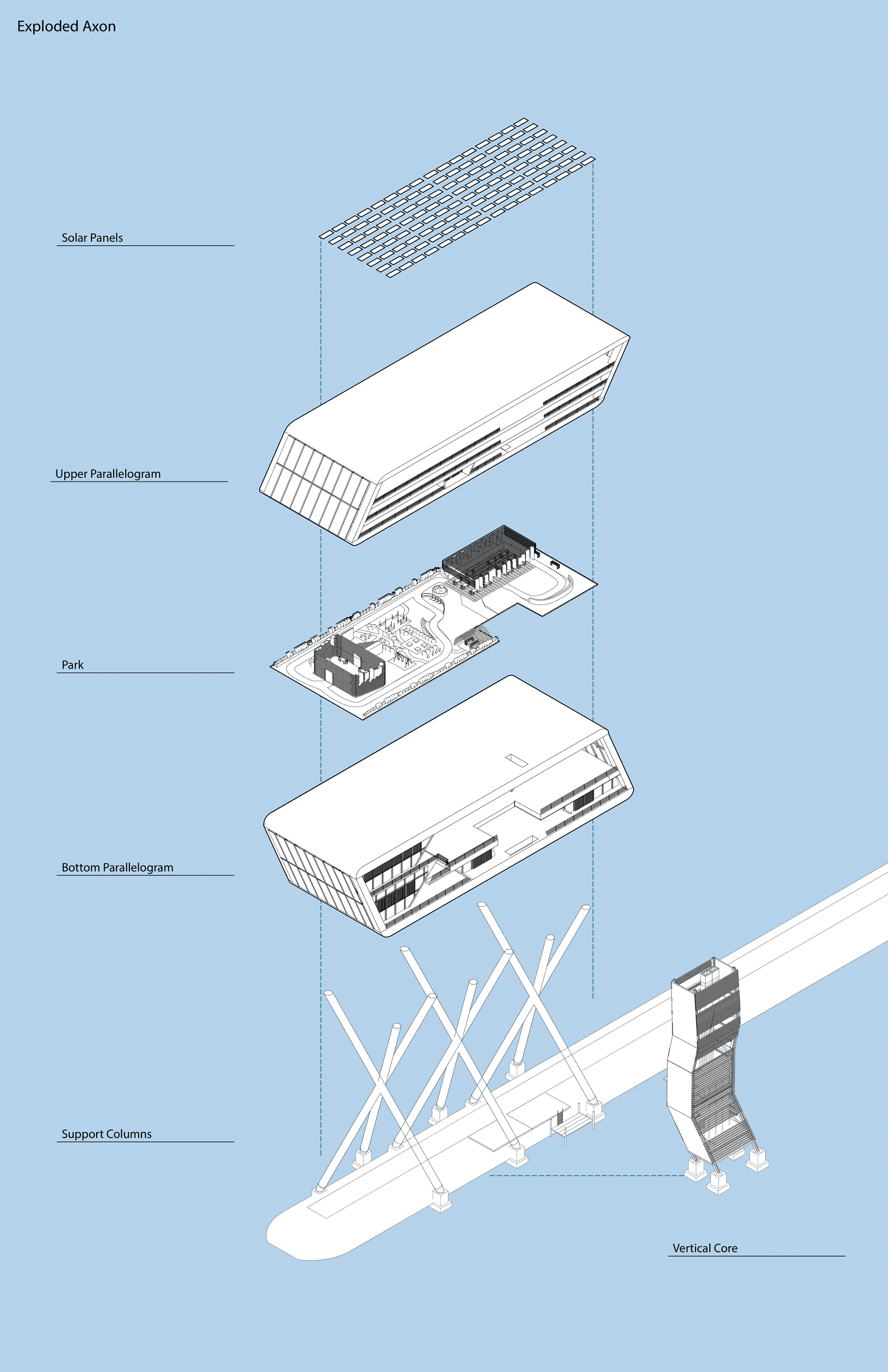 Exploded Axon

Solar Panels

Upper Parallelogram

Park

Bottom Parallelogram

Support Columns

Vertical Core