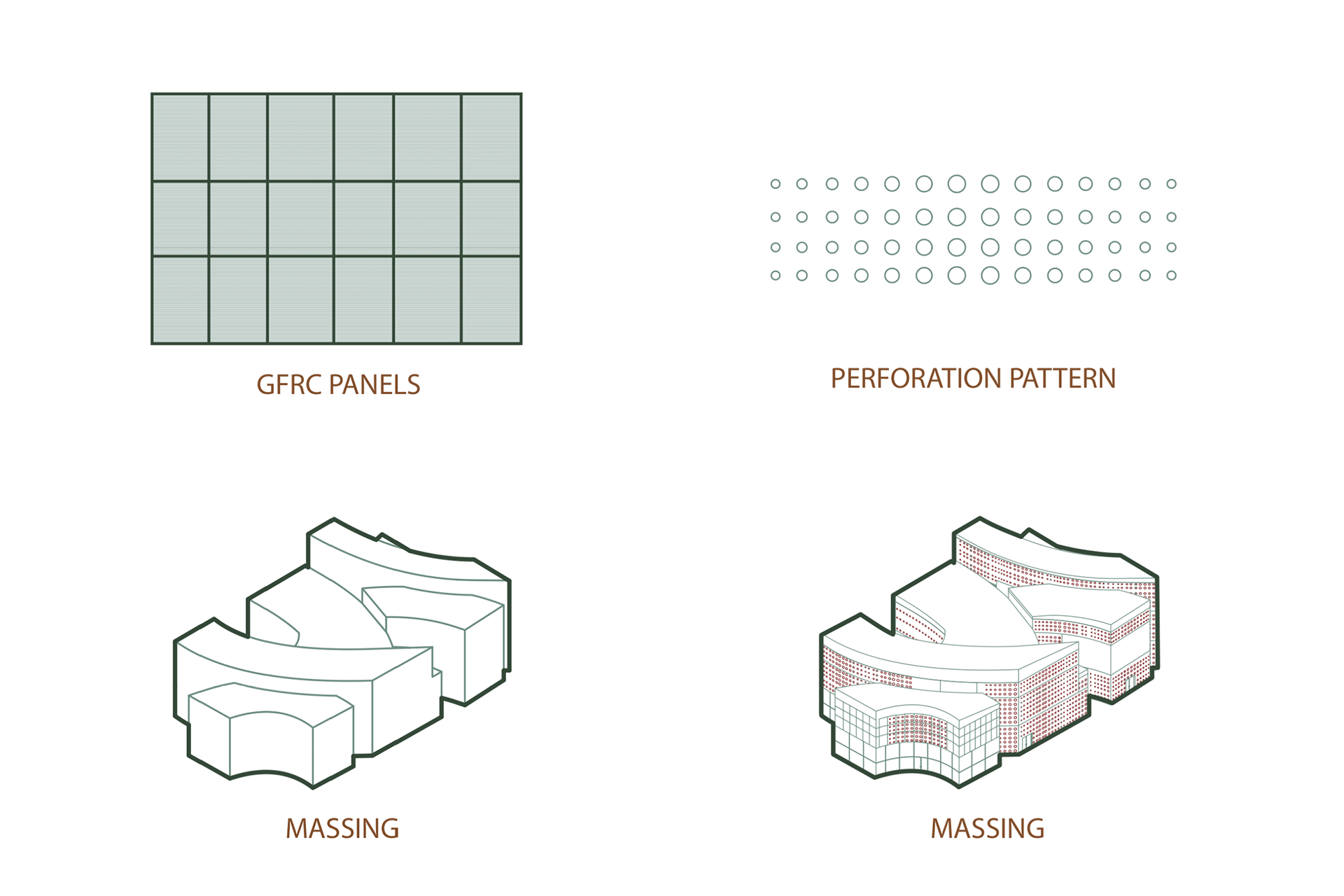 GFRC PANELS

PERFORATION PATTERN

MASSING

MASSING