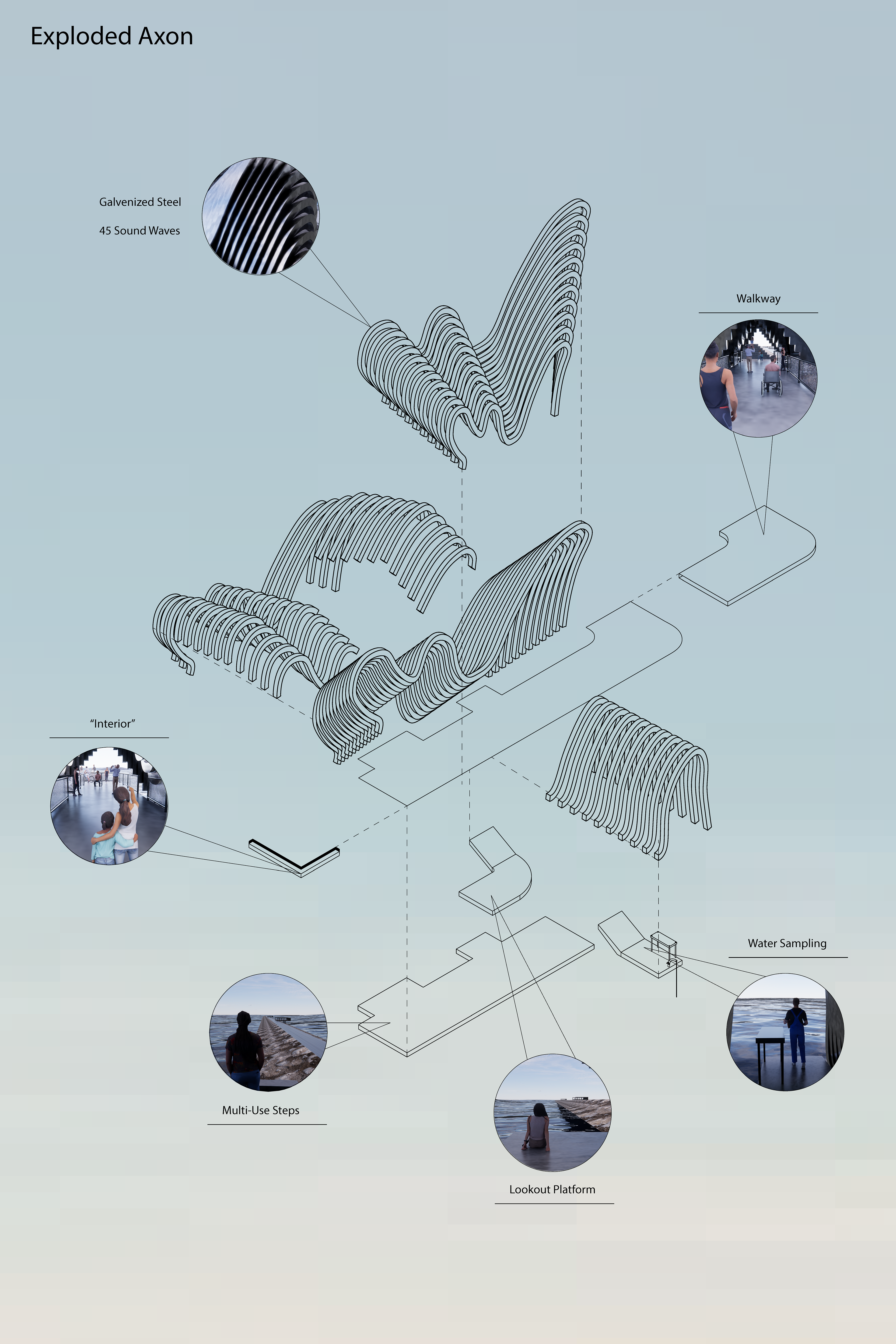 Exploded Axon

Galvenized Steel

45 Sound Waves

Walkway

"Interior"

Water Sampling

Multi-Use Steps

Lookout Platform