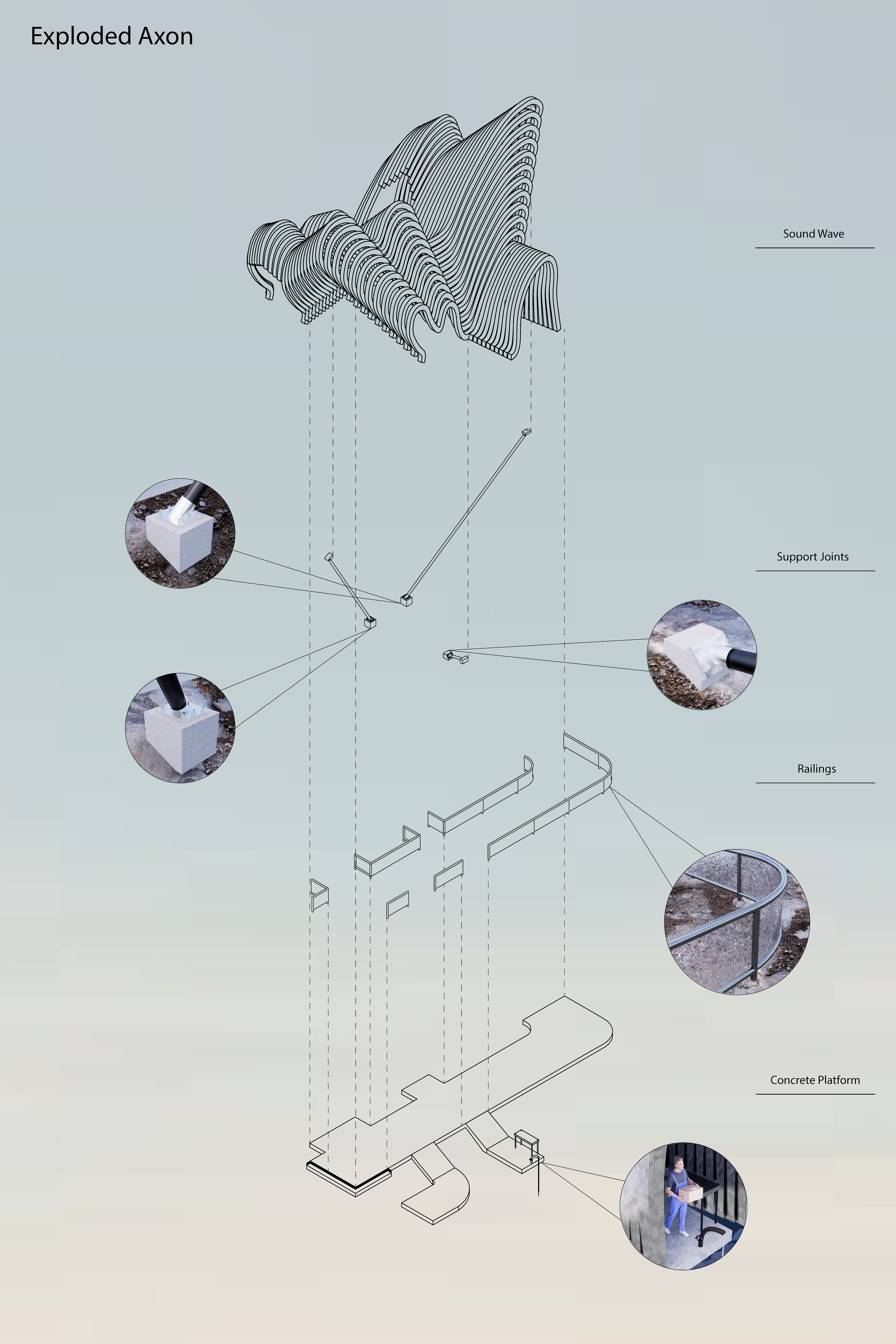 Exploded Axon

Sound Wave

Support Joints

Railings

Concrete Platform