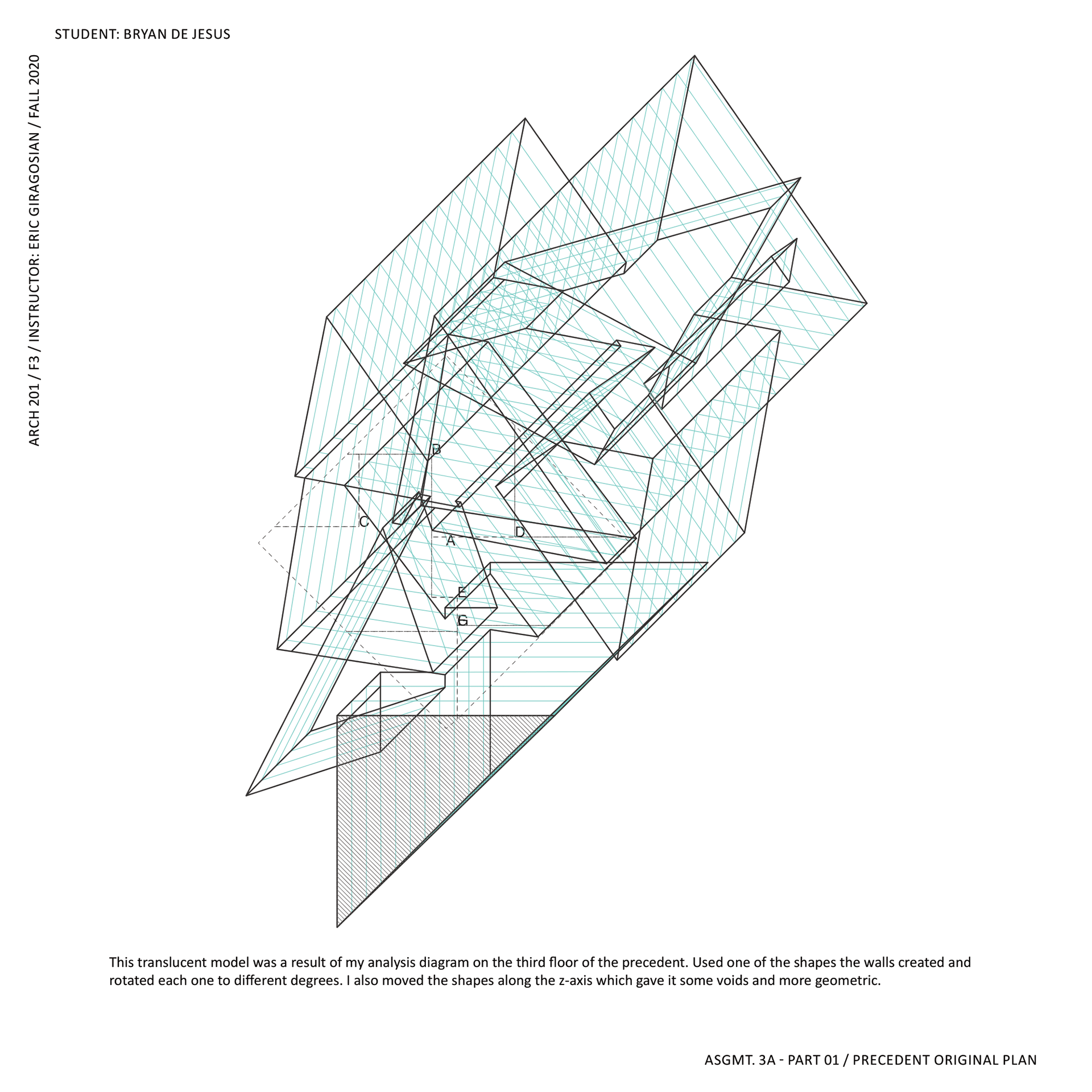 STUDENT: BRYAN DE JESUS

ARCH 201 / F3 / INSTRUCTOR: ERIC GIRAGOSIAN / FALL 2020

B

C

A

D

E

G

This translucent model was a result of my analysis diagram on the third floor of the precedent. Used one of the shapes the walls created and rotated each one to different degrees. I also moved the shapes along the z-axis which gave it some voids and more geometric.

ASGMT. 3A - PART 01 / PRECEDENT ORIGINAL PLAN