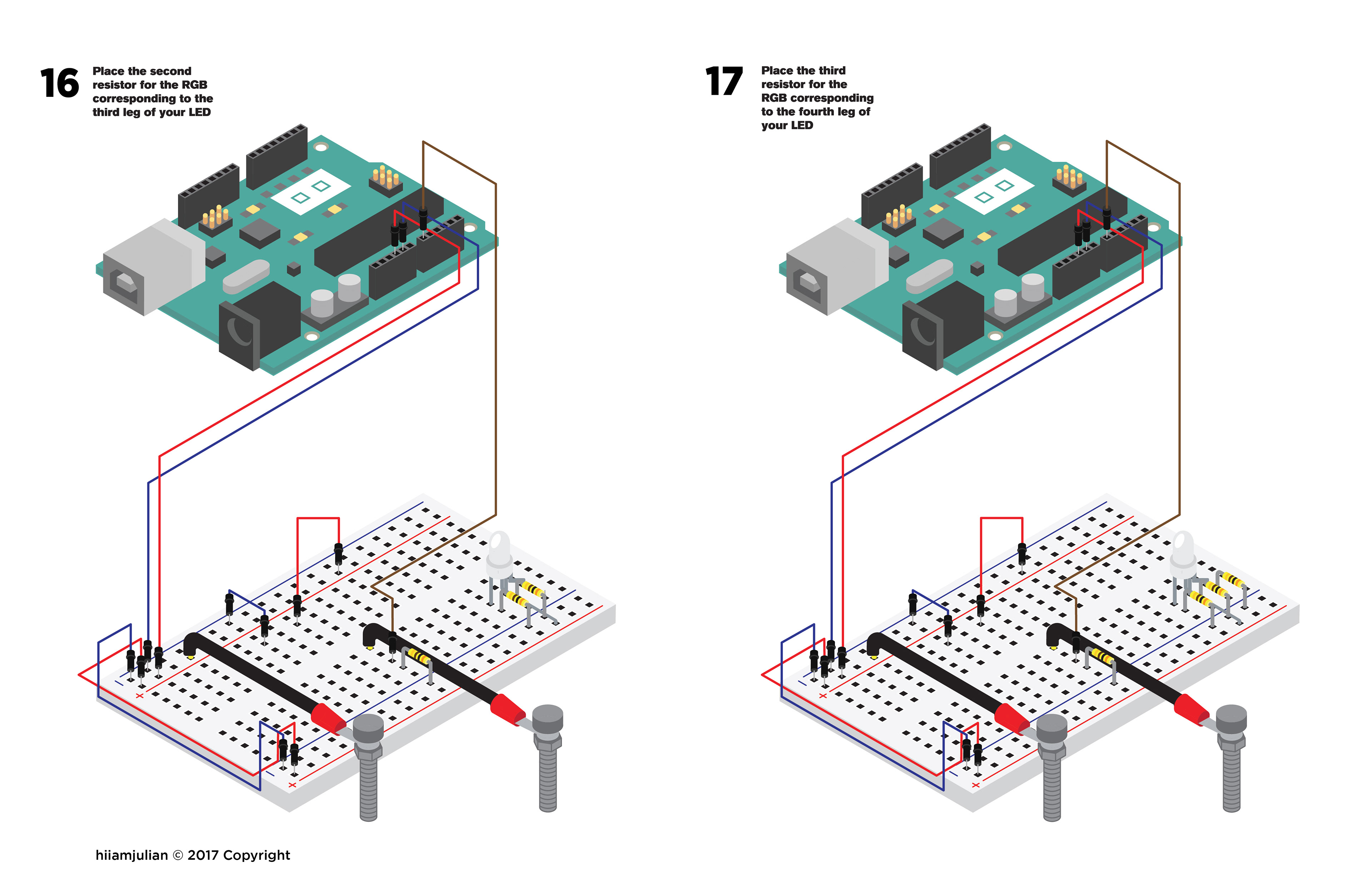 16 Place the second resistor for the RGB corresponding to the third leg of your LED

17 Place the third resistor for the RGB corresponding to the fourth leg of your LED

hiiamjulian © 2017 Copyright