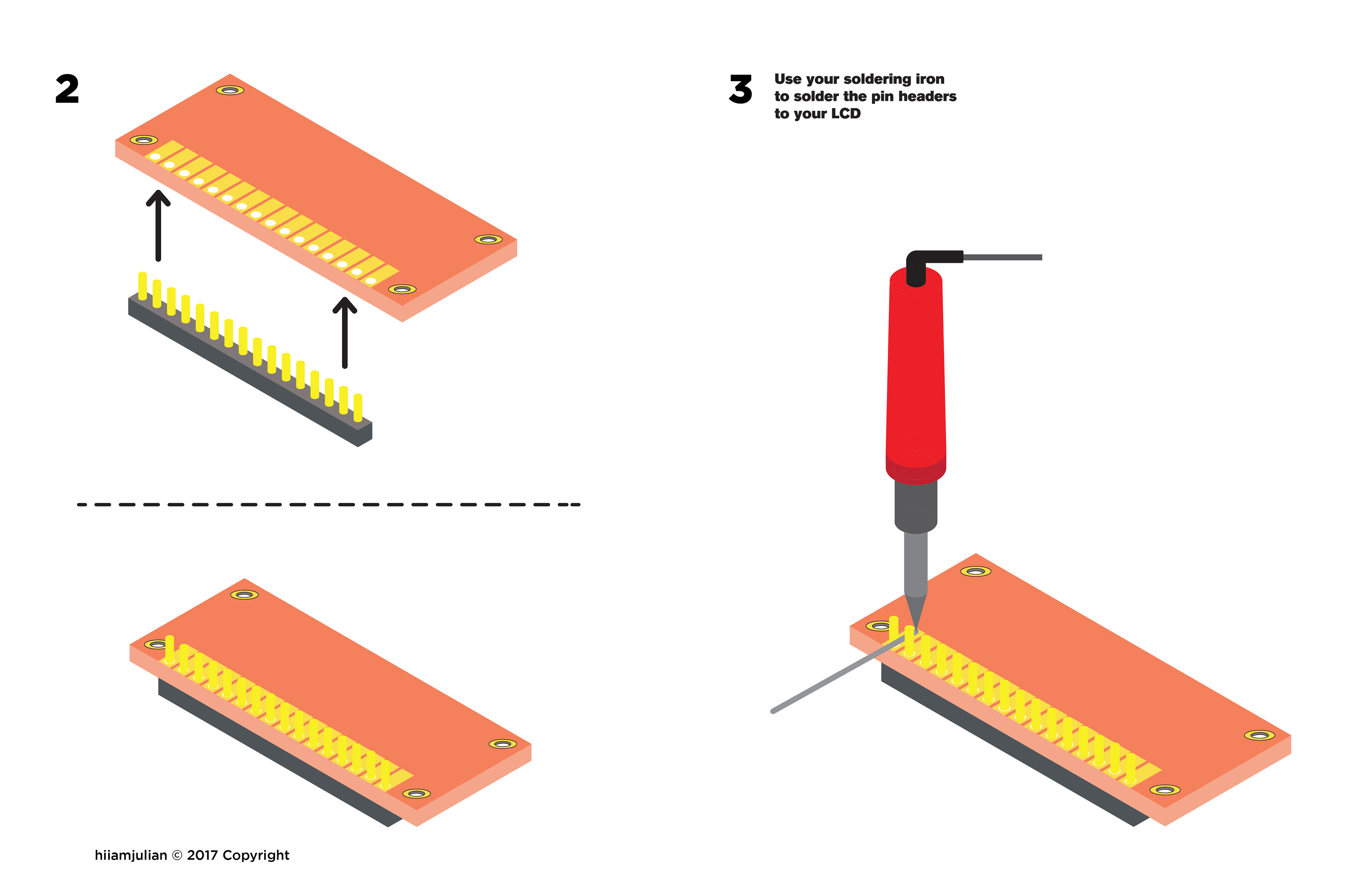 2

3 Use your soldering iron to solder the pin headers to your LCD

hiiamjulian © 2017 Copyright