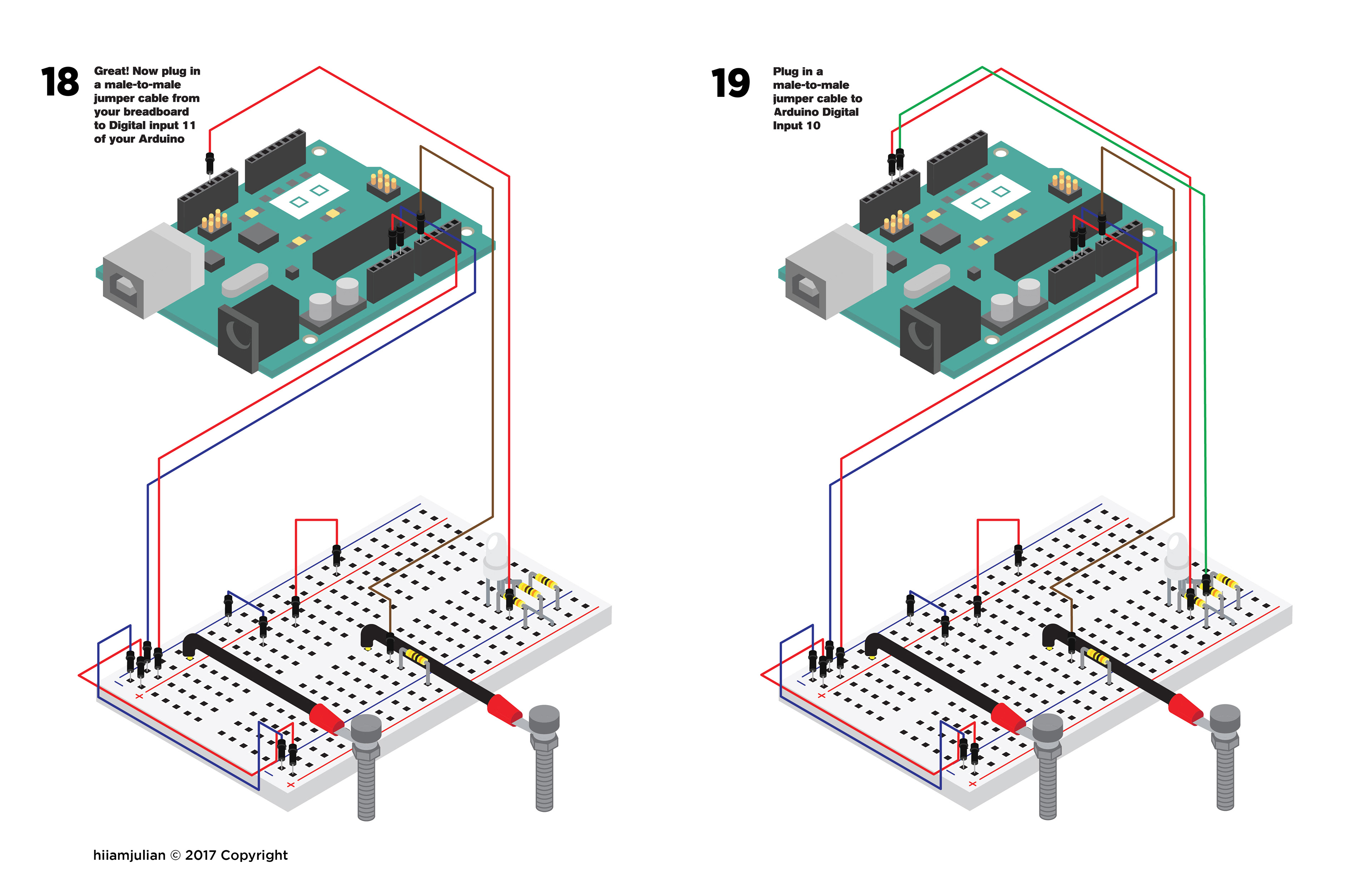 18 Great! Now plug in a male-to-male jumper cable from your breadboard to Digital input 11 of your Arduino

19 Plug in a male-to-male jumper cable to Arduino Digital Input 10

hiiamjulian © 2017 Copyright