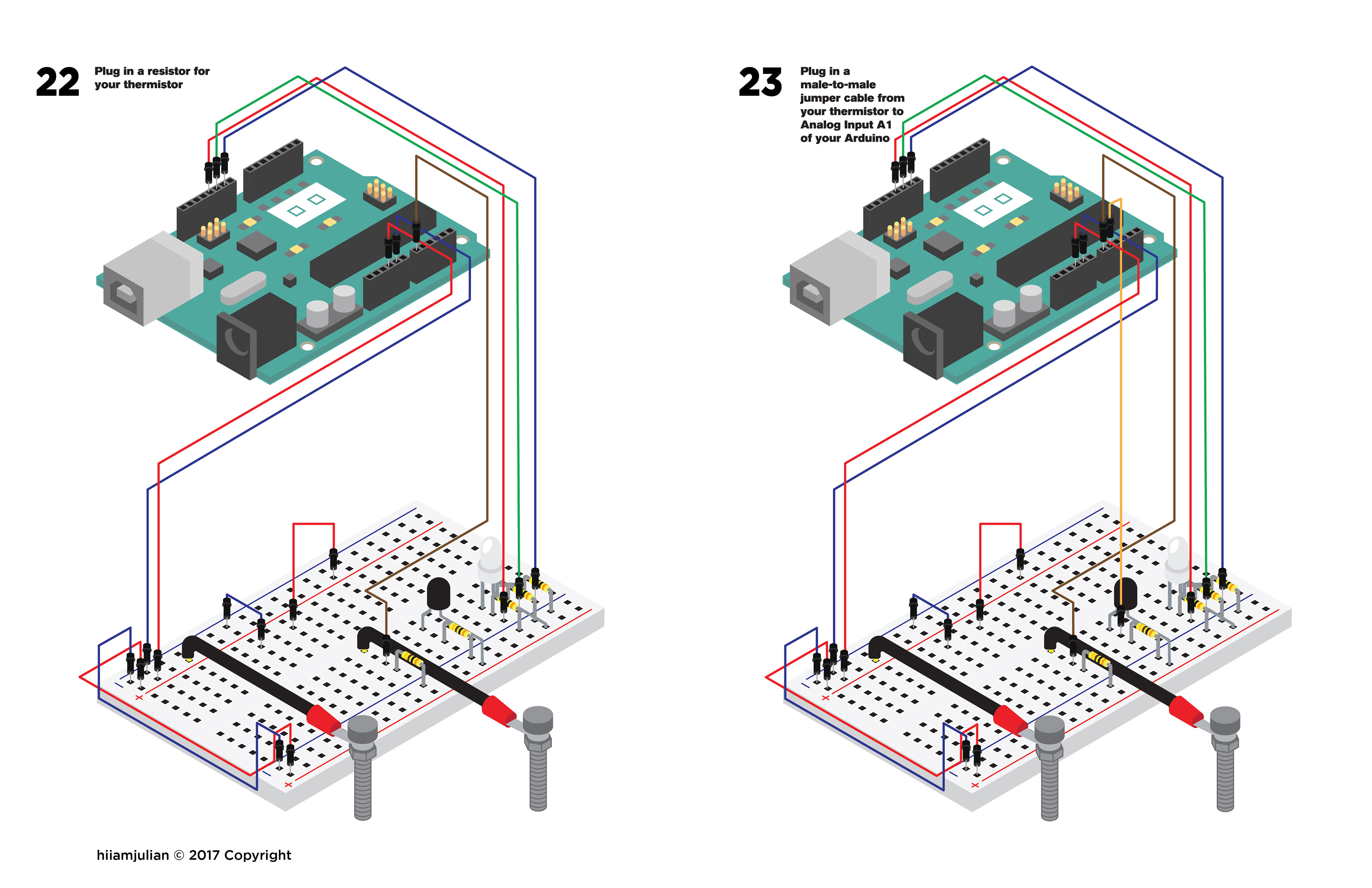 22 Plug in a resistor for your thermistor

23 Plug in a male-to-male jumper cable from your thermistor to Analog Input A1 of your Arduino

hiiamjulian © 2017 Copyright