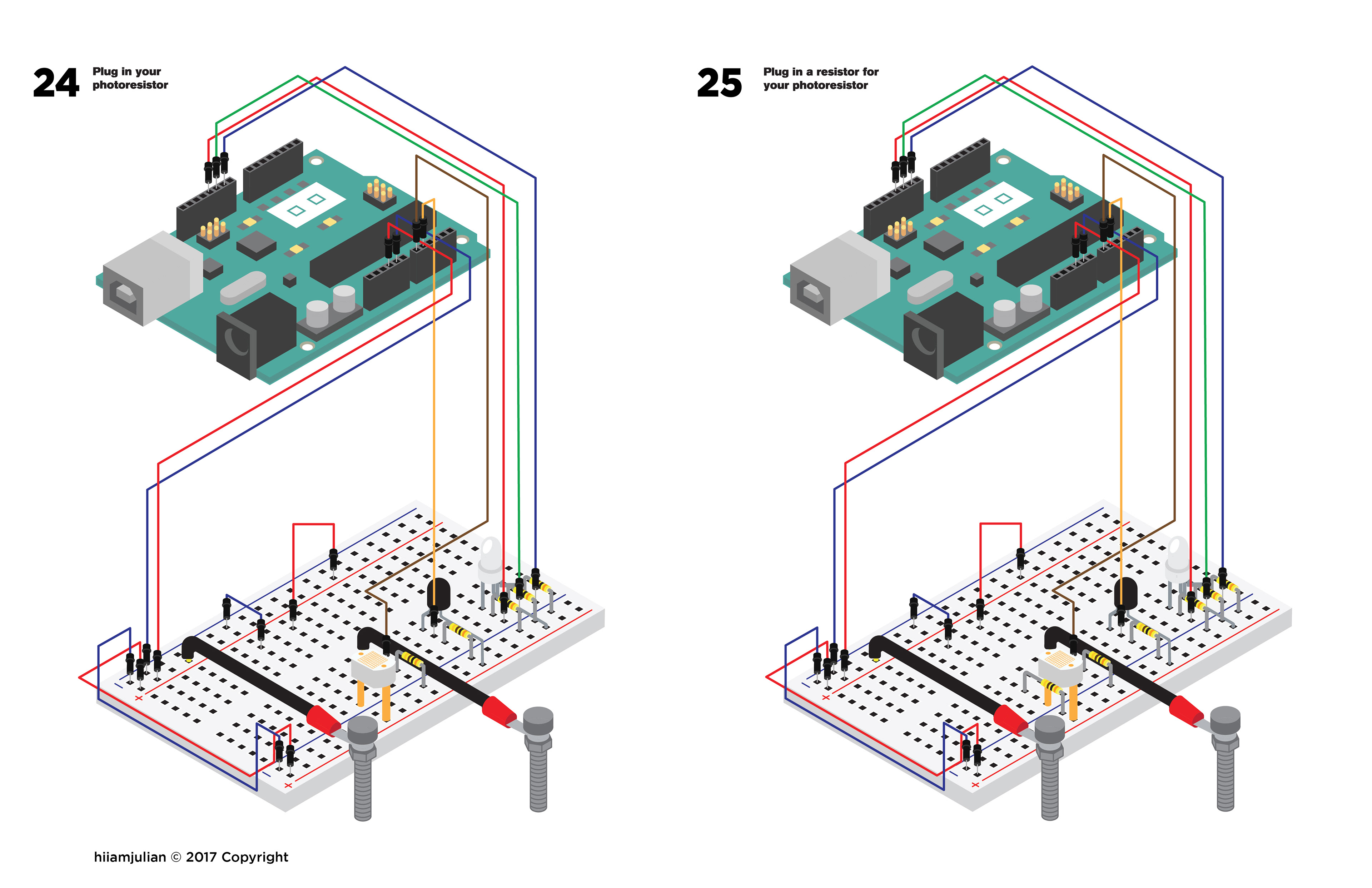 24 Plug in your photoresistor

25 Plug in a resistor for your photoresistor

hiiamjulian © 2017 Copyright