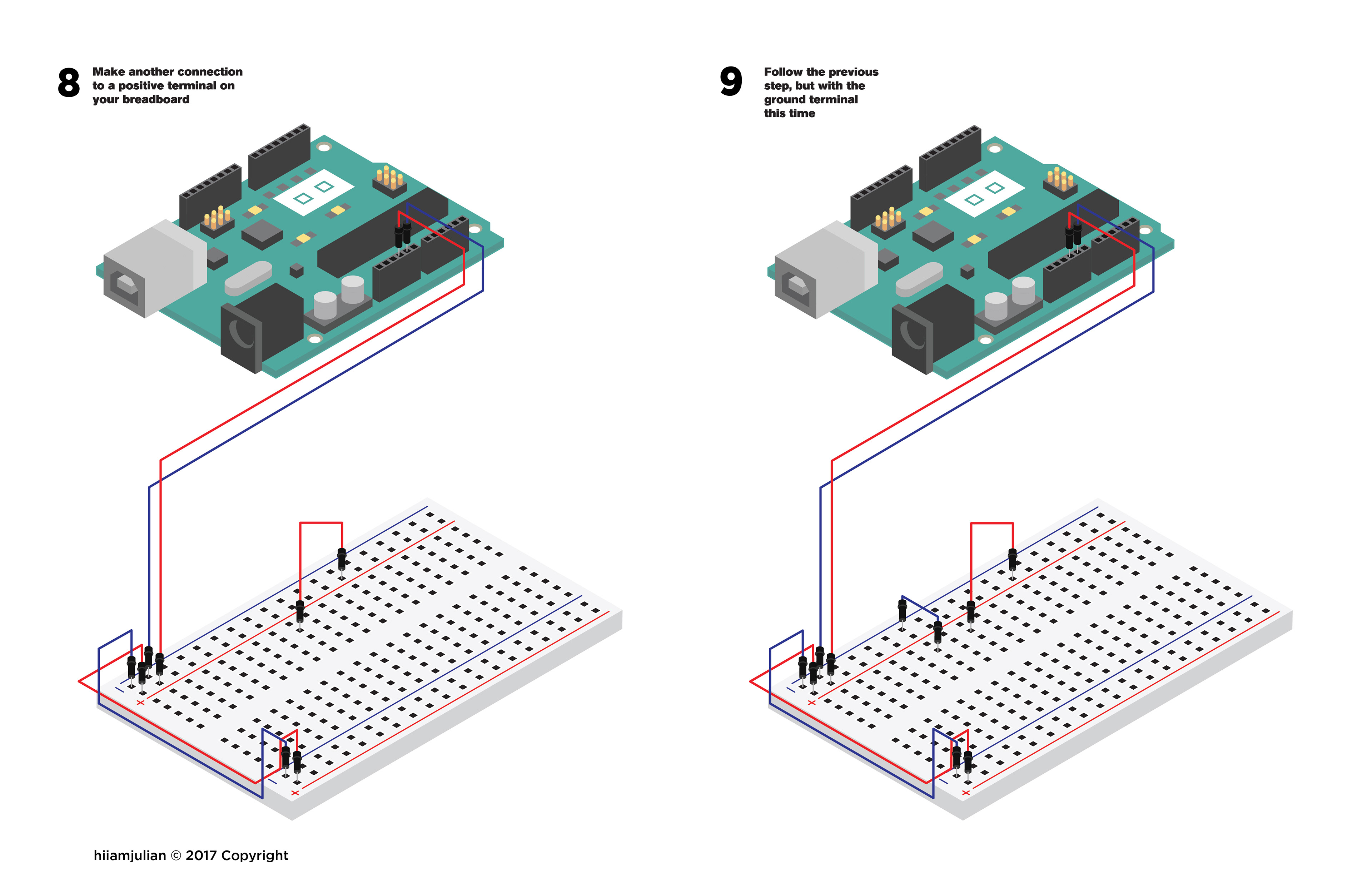 8 Make another connection to a positive terminal on your breadboard

9 Follow the previous step, but with the ground terminal this time

hiiamjulian © 2017 Copyright