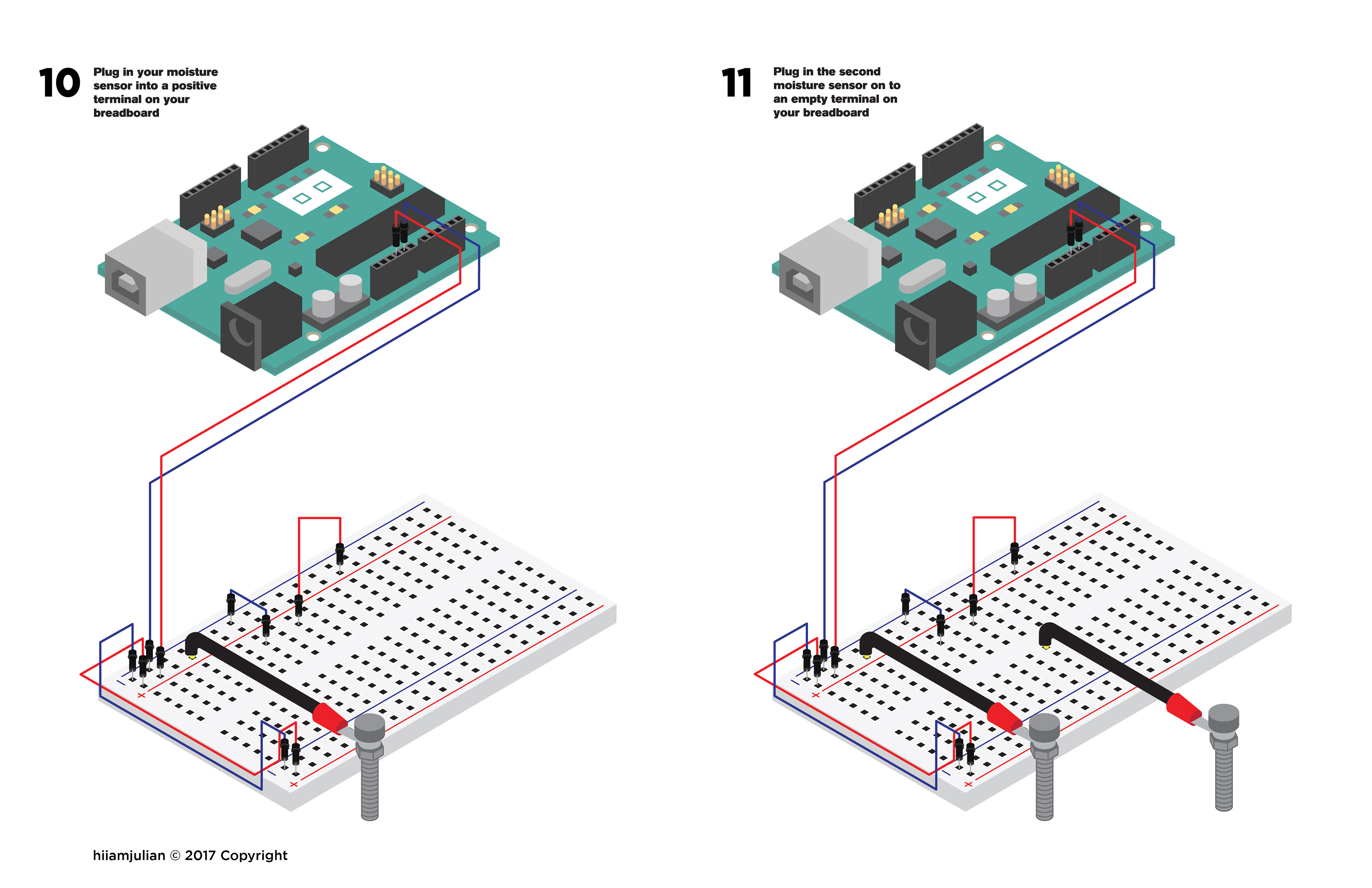 10 Plug in your moisture sensor into a positive terminal on your breadboard

11 Plug in the second moisture sensor on to an empty terminal on your breadboard

hiiamjulian © 2017 Copyright