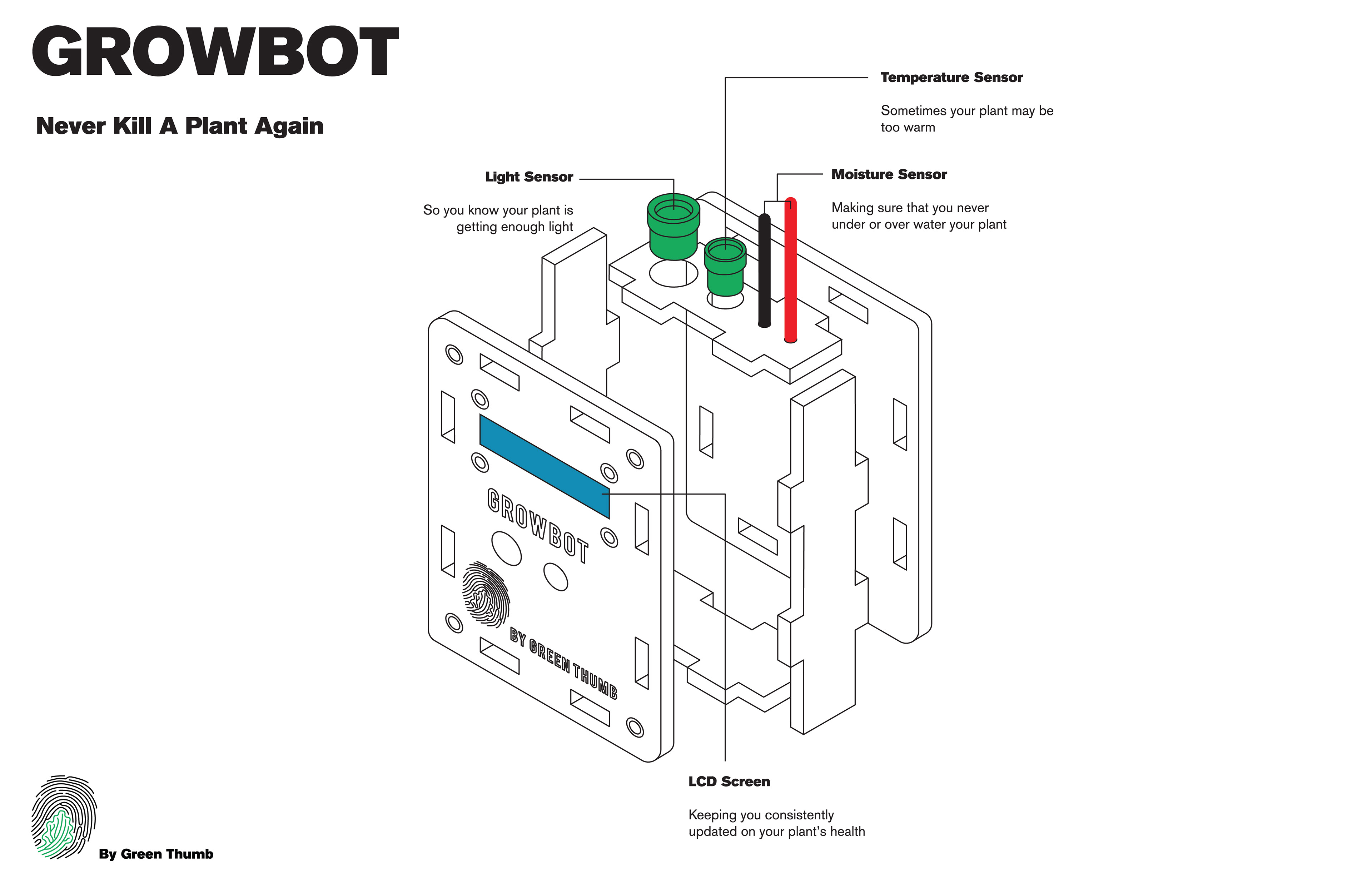 GROWBOT

Never Kill A Plant Again

Temperature Sensor

Sometimes your plant may be too warm

Light Sensor

So you know your plant is getting enough light

Moisture Sensor

Making sure that you never under or over water your plant

GROWBOT

BY GREEN THUMB

LCD Screen

Keeping you consistently updated on your plant's health

By Green Thumb