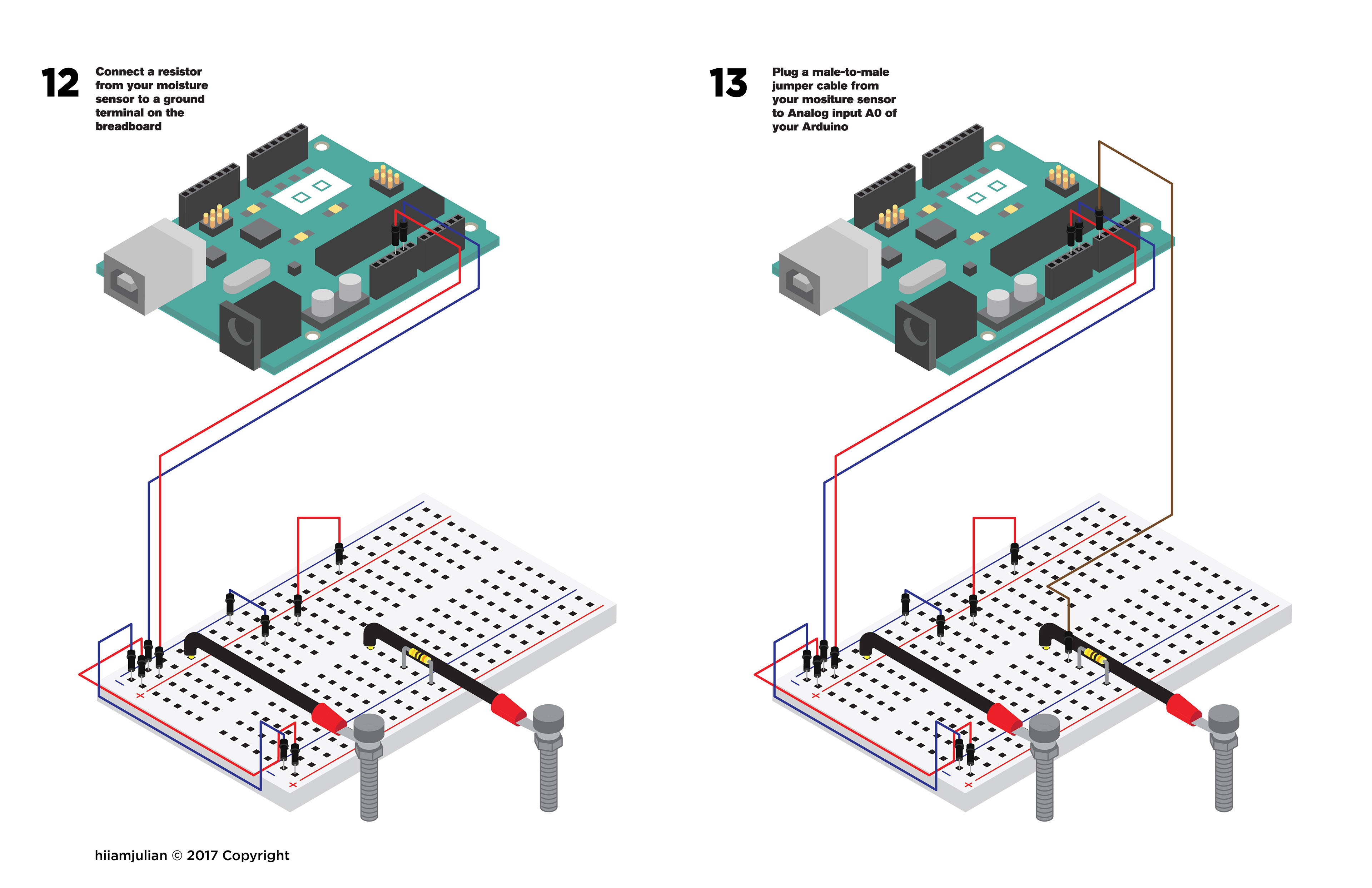 12 Connect a resistor from your moisture sensor to a ground terminal on the breadboard

13 Plug a male-to-male jumper cable from your mositure sensor to Analog input A0 of your Arduino

hiiamjulian © 2017 Copyright