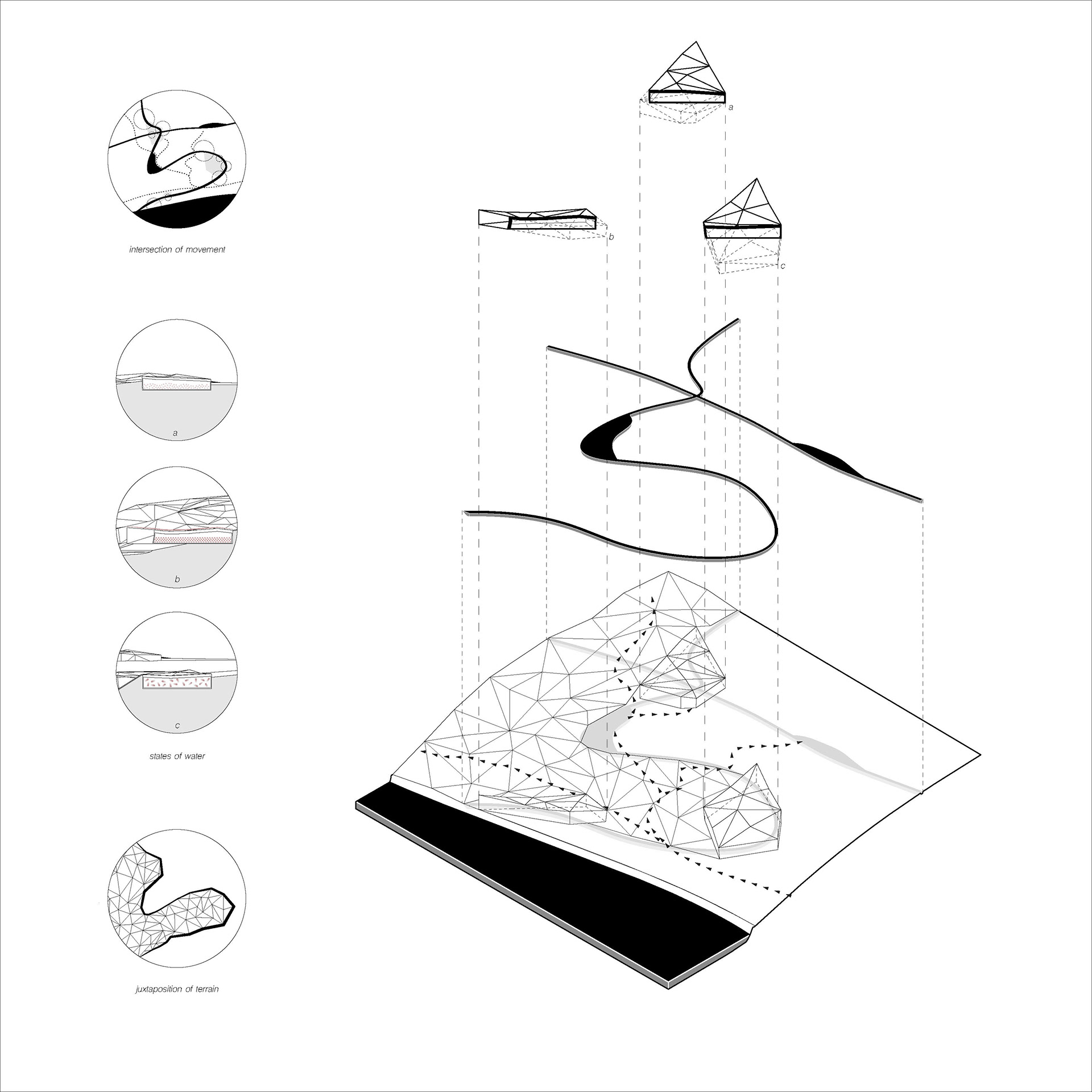 intersection of movement

a

b

c

states of water

juxtaposition of terrain

a

b

c