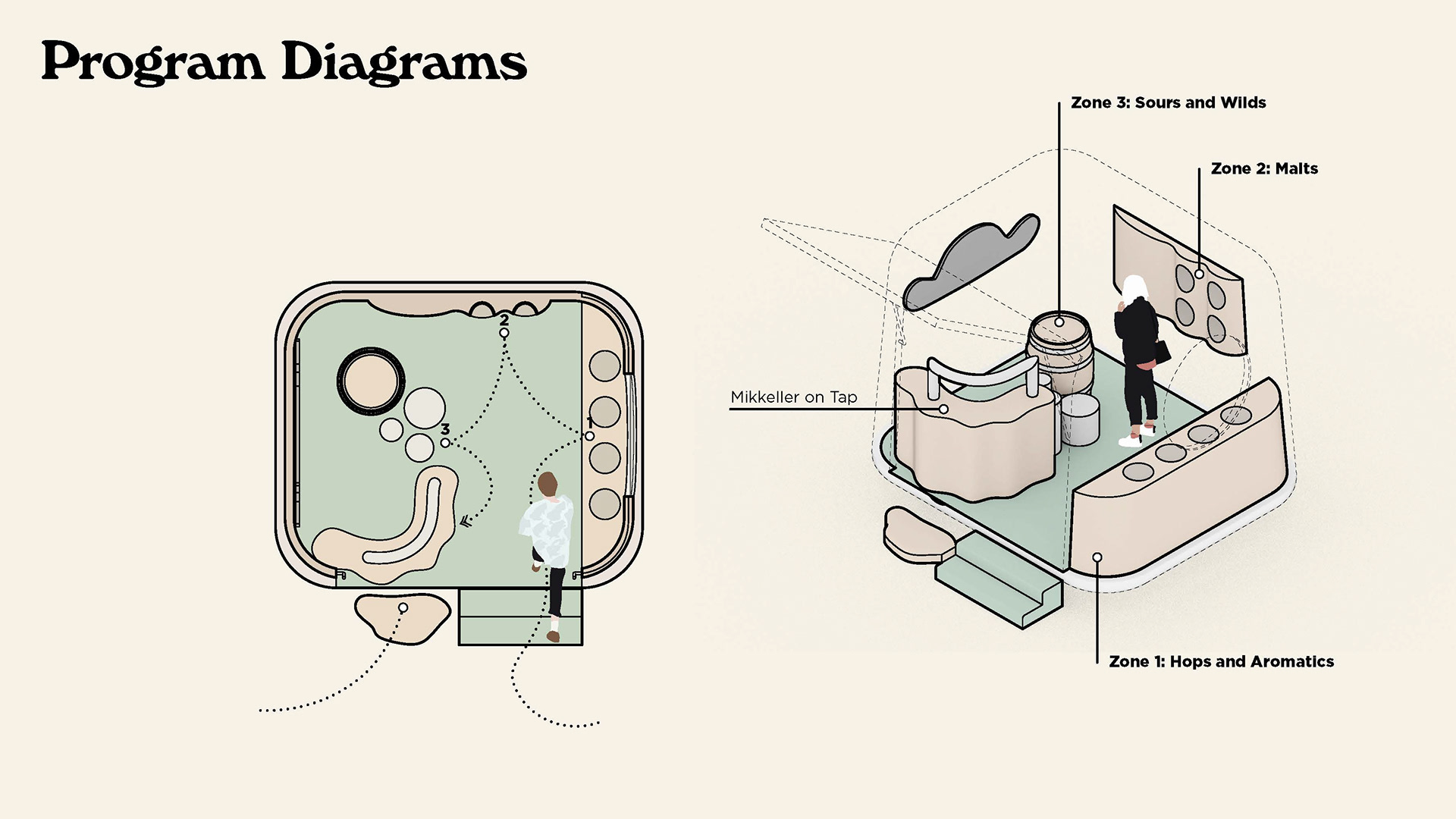 Program Diagrams

2

3

1

Zone 3: Sours and Wilds

Zone 2: Malts

Mikkeller on Tap

Zone 1: Hops and Aromatics