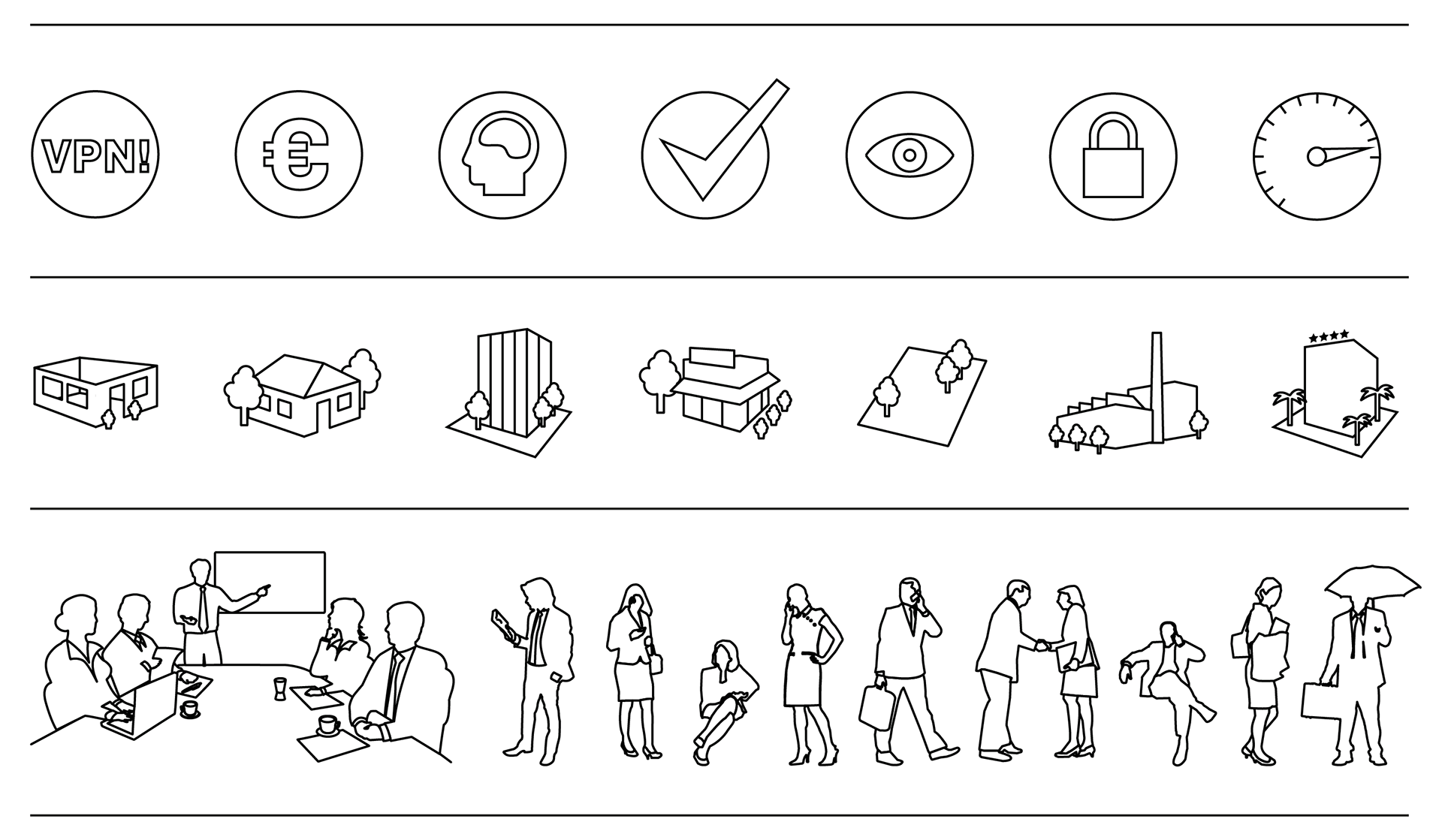 VPN!

€

★★★★