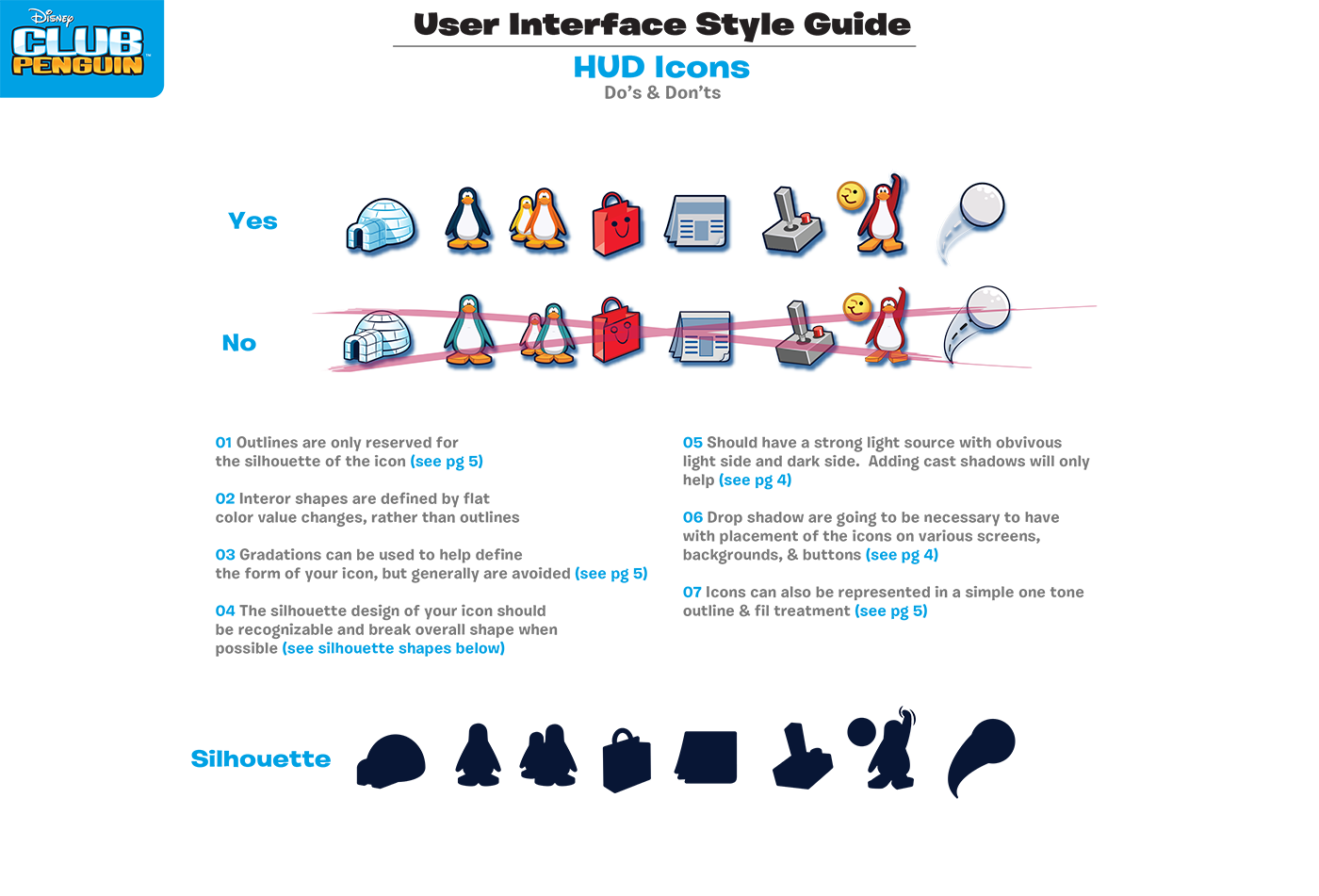 Disney
CLUB PENGUIN

User Interface Style Guide

HUD Icons
Do's & Don'ts

Yes

No

01 Outlines are only reserved for the silhouette of the icon (see pg 5)

02 Interor shapes are defined by flat color value changes, rather than outlines

03 Gradations can be used to help define the form of your icon, but generally are avoided (see pg 5)

04 The silhouette design of your icon should be recognizable and break overall shape when possible (see silhouette shapes below)

05 Should have a strong light source with obvivous light side and dark side. Adding cast shadows will only help (see pg 4)

06 Drop shadow are going to be necessary to have with placement of the icons on various screens, backgrounds, & buttons (see pg 4)

07 Icons can also be represented in a simple one tone outline & fil treatment (see pg 5)

Silhouette