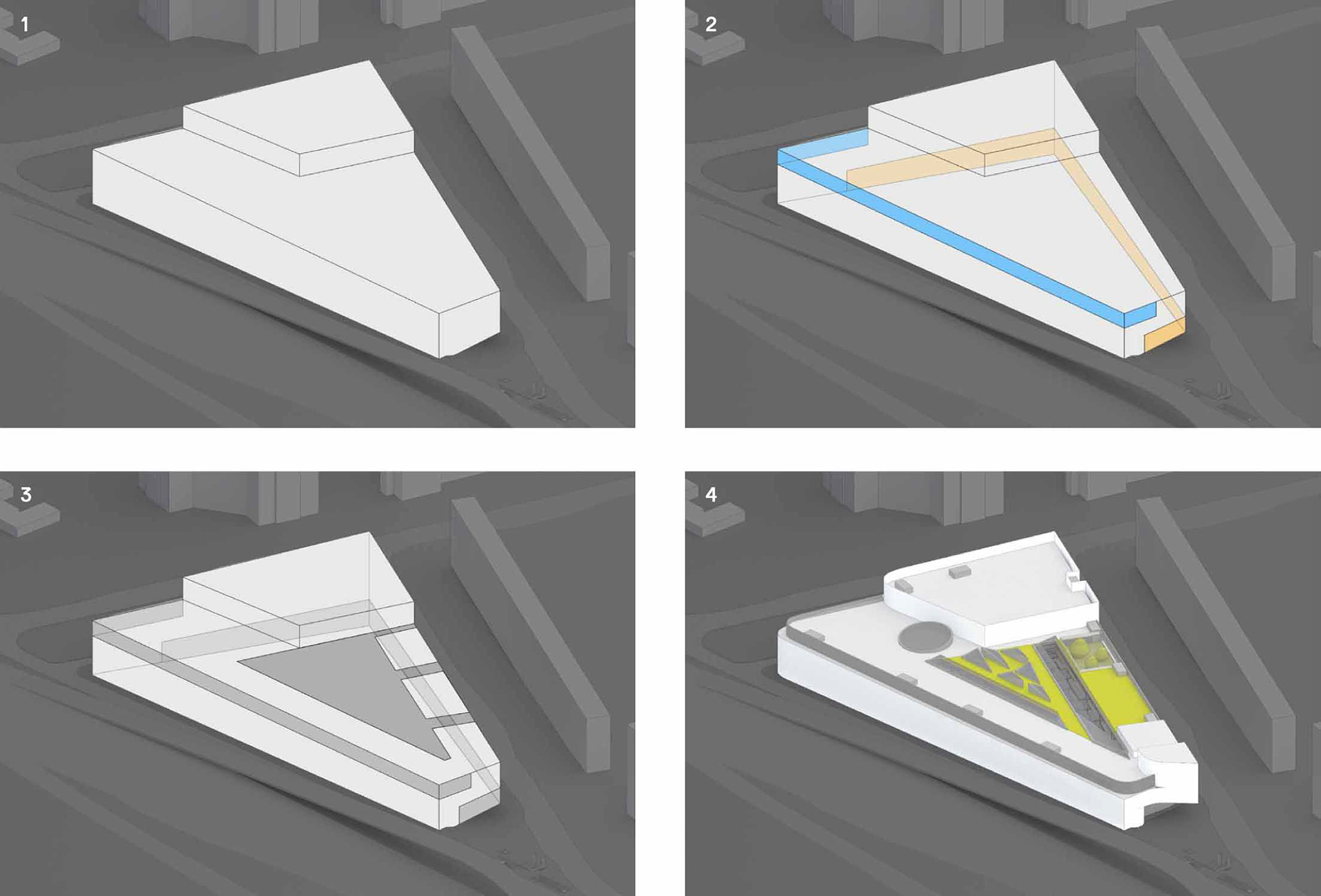 1

2

3

4