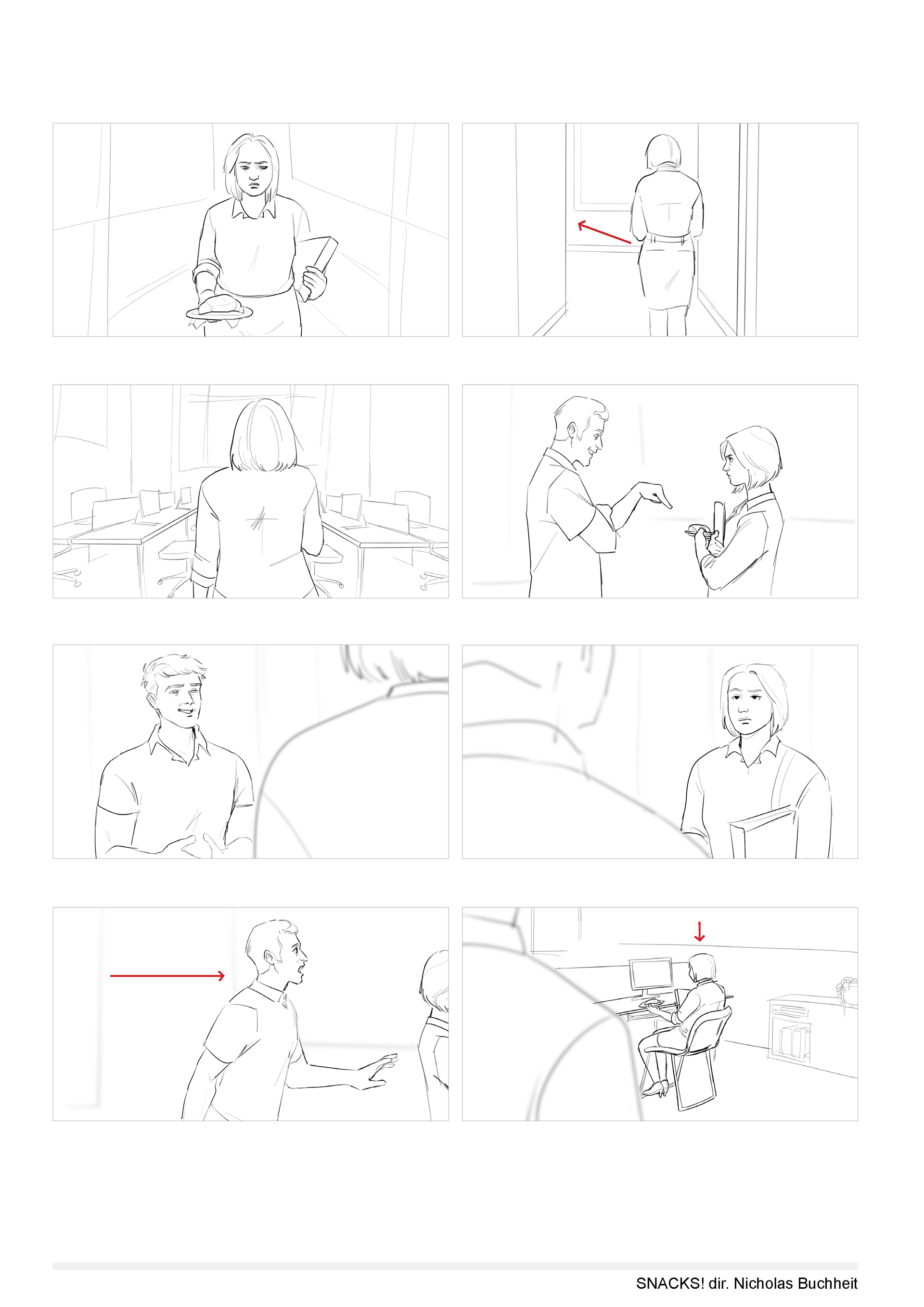 SNACKS! dir. Nicholas Buchheit