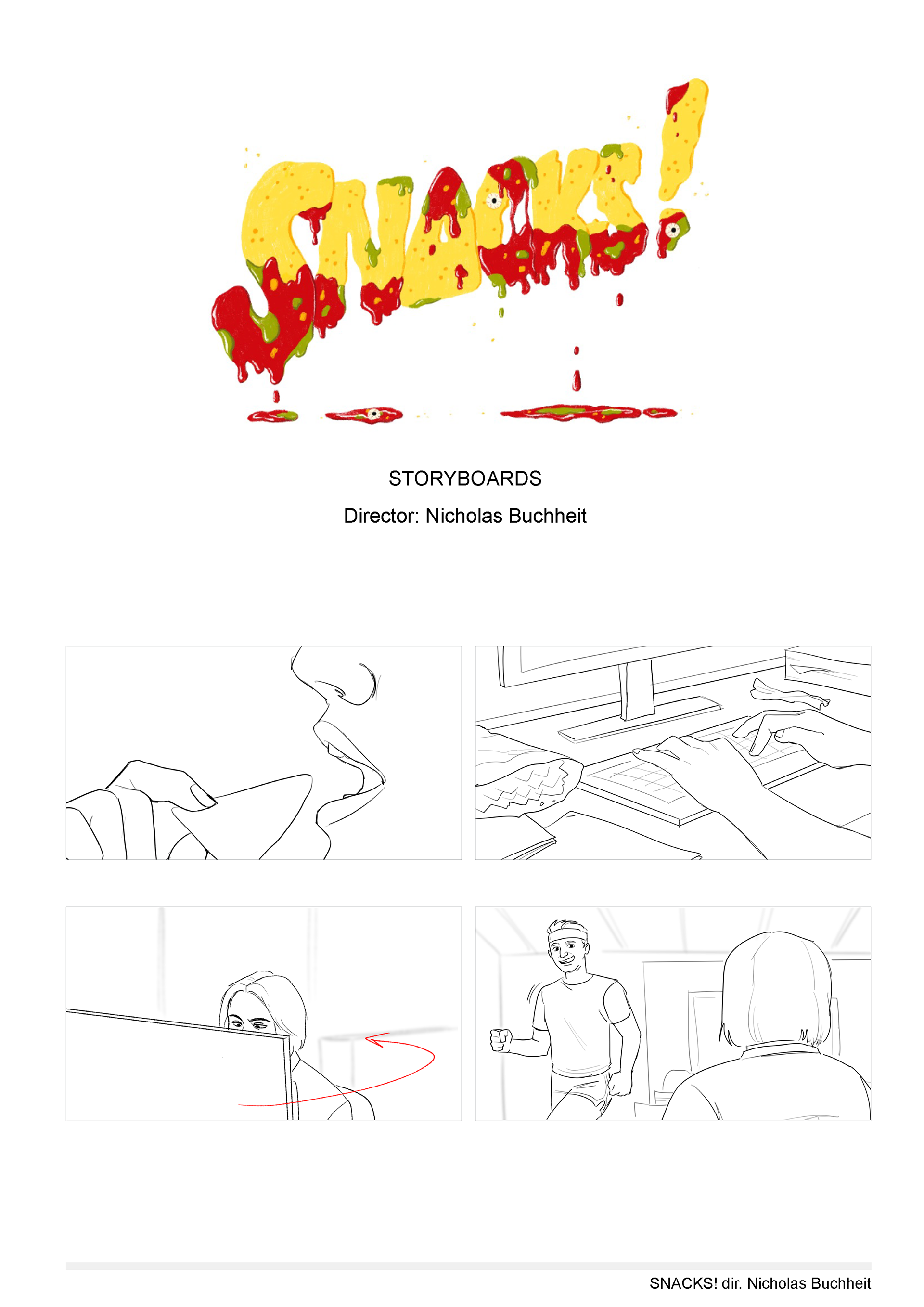 SNACKS!

STORYBOARDS

Director: Nicholas Buchheit

SNACKS! dir. Nicholas Buchheit