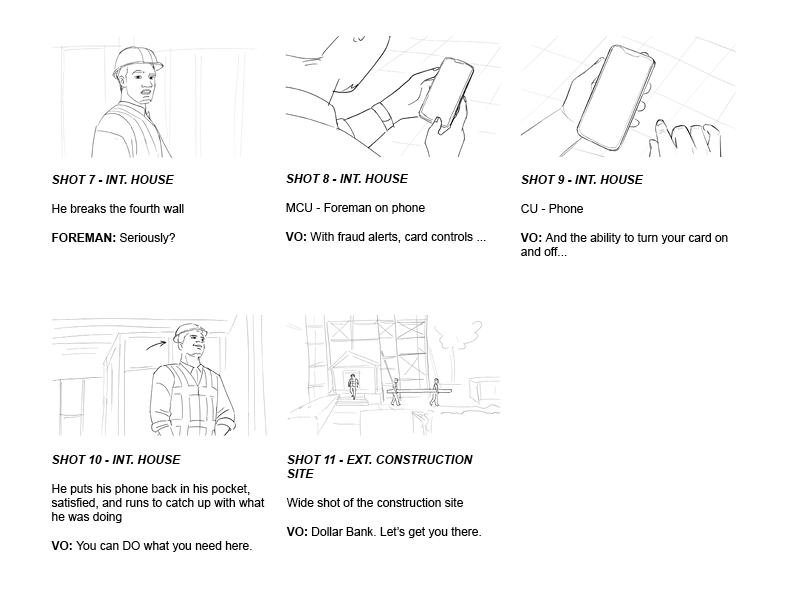 SHOT 7 - INT. HOUSE

He breaks the fourth wall

FOREMAN: Seriously?

SHOT 8 - INT. HOUSE

MCU - Foreman on phone

VO: With fraud alerts, card controls ...

SHOT 9 - INT. HOUSE

CU - Phone

VO: And the ability to turn your card on and off...

SHOT 10 - INT. HOUSE

He puts his phone back in his pocket, satisfied, and runs to catch up with what he was doing

VO: You can DO what you need here.

SHOT 11 - EXT. CONSTRUCTION SITE

Wide shot of the construction site

VO: Dollar Bank. Let's get you there.