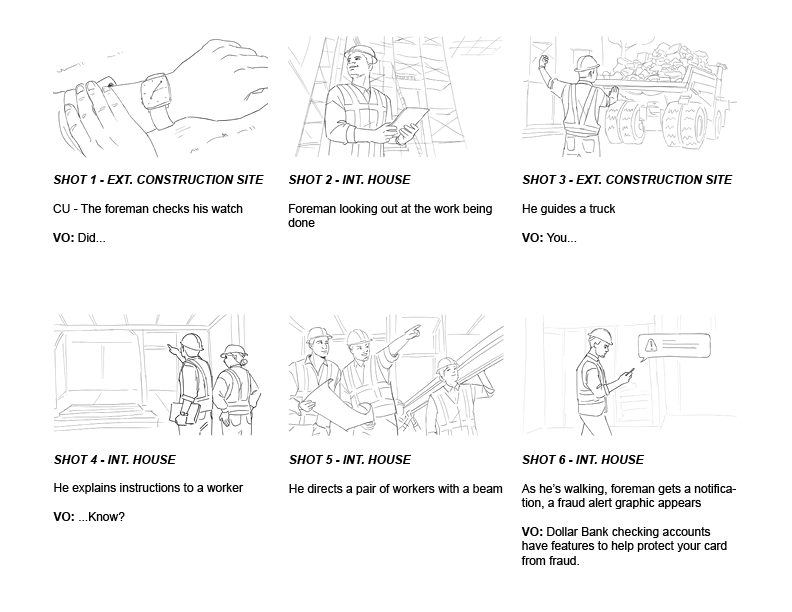 SHOT 1 - EXT. CONSTRUCTION SITE

CU - The foreman checks his watch

VO: Did...

SHOT 2 - INT. HOUSE

Foreman looking out at the work being done

SHOT 3 - EXT. CONSTRUCTION SITE

He guides a truck

VO: You...

SHOT 4 - INT. HOUSE

He explains instructions to a worker

VO: ...Know?

SHOT 5 - INT. HOUSE

He directs a pair of workers with a beam

SHOT 6 - INT. HOUSE

As he's walking, foreman gets a notification, a fraud alert graphic appears

VO: Dollar Bank checking accounts have features to help protect your card from fraud.