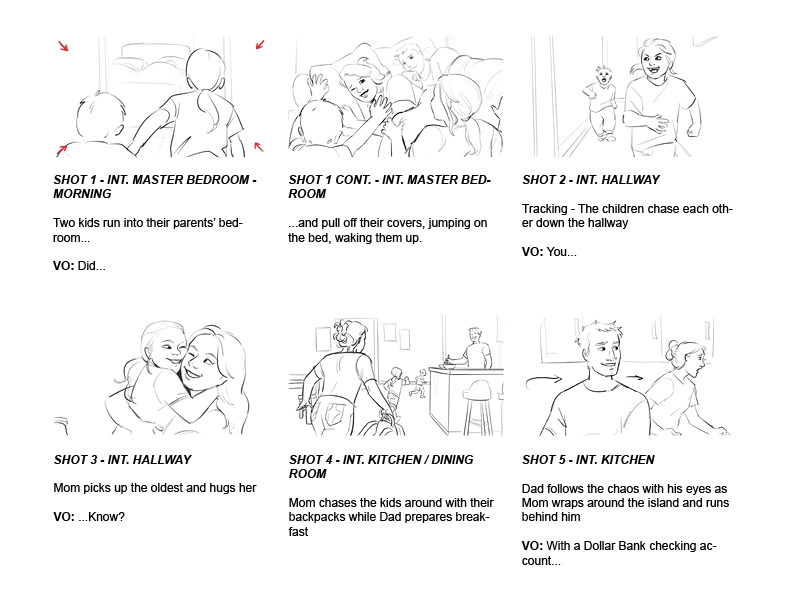 SHOT 1 - INT. MASTER BEDROOM - MORNING

Two kids run into their parents' bedroom...

VO: Did...

SHOT 1 CONT. - INT. MASTER BEDROOM

...and pull off their covers, jumping on the bed, waking them up.

SHOT 2 - INT. HALLWAY

Tracking - The children chase each other down the hallway

VO: You...

SHOT 3 - INT. HALLWAY

Mom picks up the oldest and hugs her

VO: ...Know?

SHOT 4 - INT. KITCHEN / DINING ROOM

Mom chases the kids around with their backpacks while Dad prepares breakfast

SHOT 5 - INT. KITCHEN

Dad follows the chaos with his eyes as Mom wraps around the island and runs behind him

VO: With a Dollar Bank checking account...