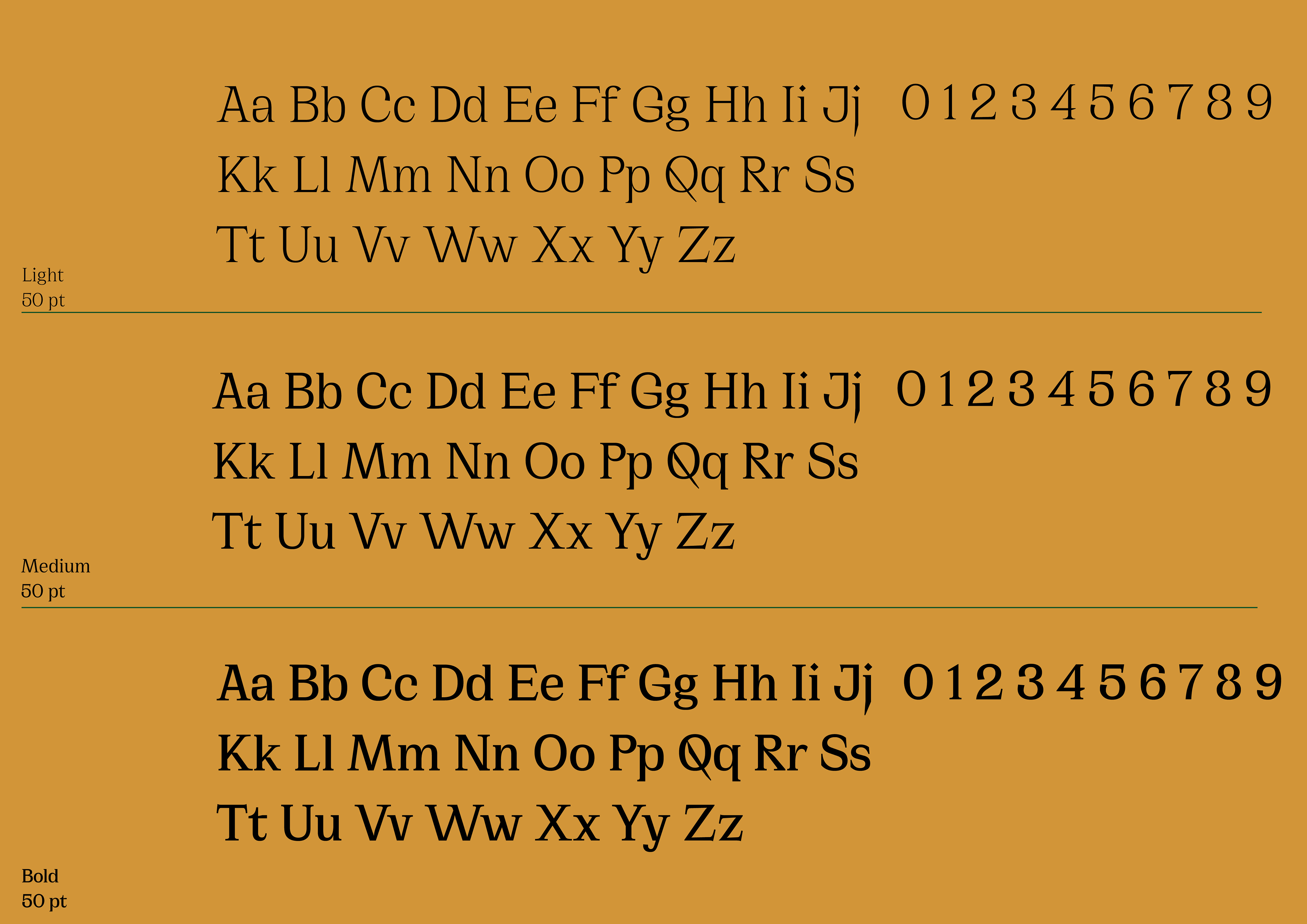 Aa Bb Cc Dd Ee Ff Gg Hh Ii Jj
Kk Ll Mm Nn Oo Pp Qq Rr Ss
Tt Uu Vv Ww Xx Yy Zz

0 1 2 3 4 5 6 7 8 9

Light
50 pt

Aa Bb Cc Dd Ee Ff Gg Hh Ii Jj
Kk Ll Mm Nn Oo Pp Qq Rr Ss
Tt Uu Vv Ww Xx Yy Zz

0 1 2 3 4 5 6 7 8 9

Medium
50 pt

Aa Bb Cc Dd Ee Ff Gg Hh Ii Jj
Kk Ll Mm Nn Oo Pp Qq Rr Ss
Tt Uu Vv Ww Xx Yy Zz

0 1 2 3 4 5 6 7 8 9

Bold
50 pt