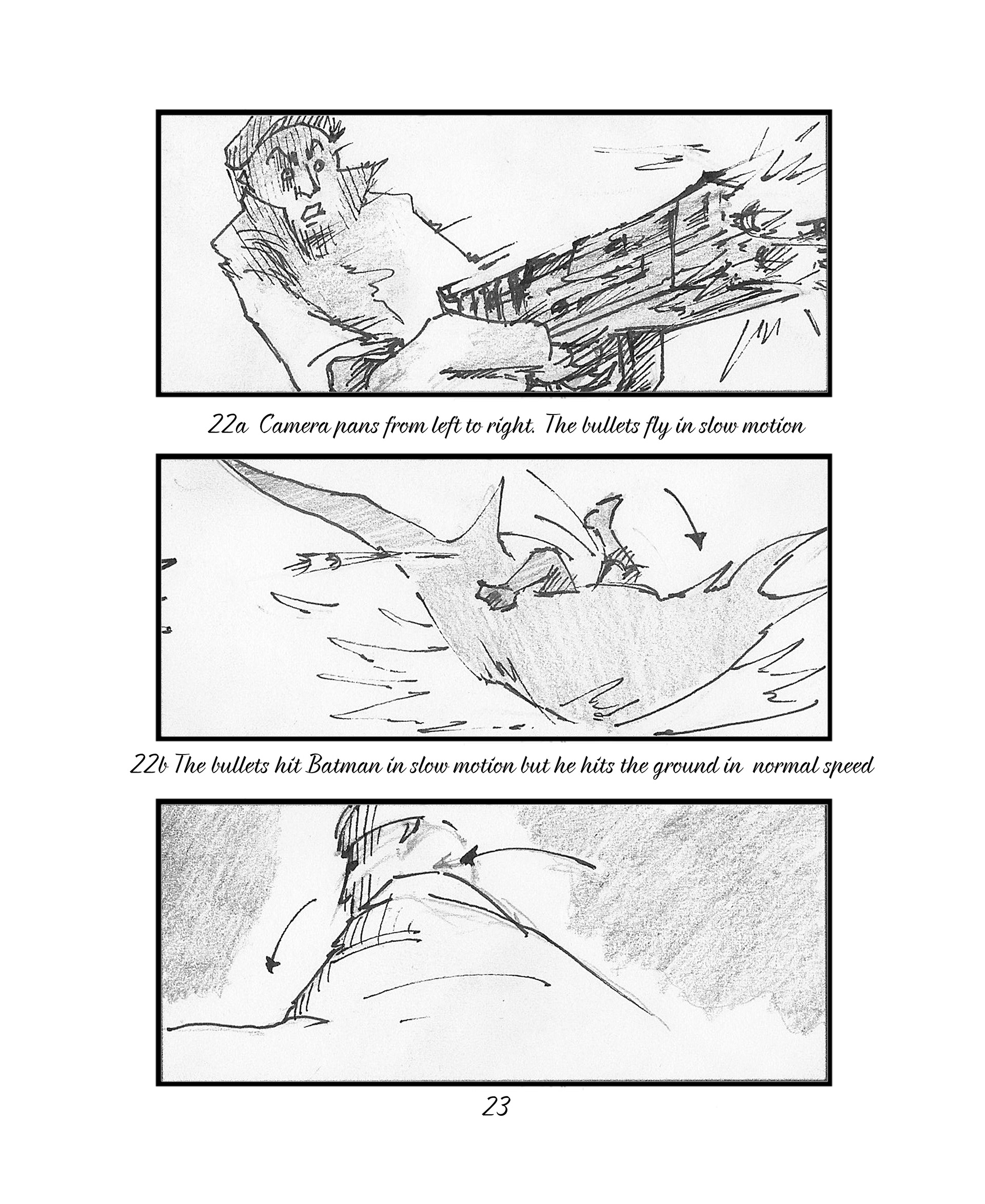 22a Camera pans from left to right. The bullets fly in slow motion

22b The bullets hit Batman in slow motion but he hits the ground in normal speed

23