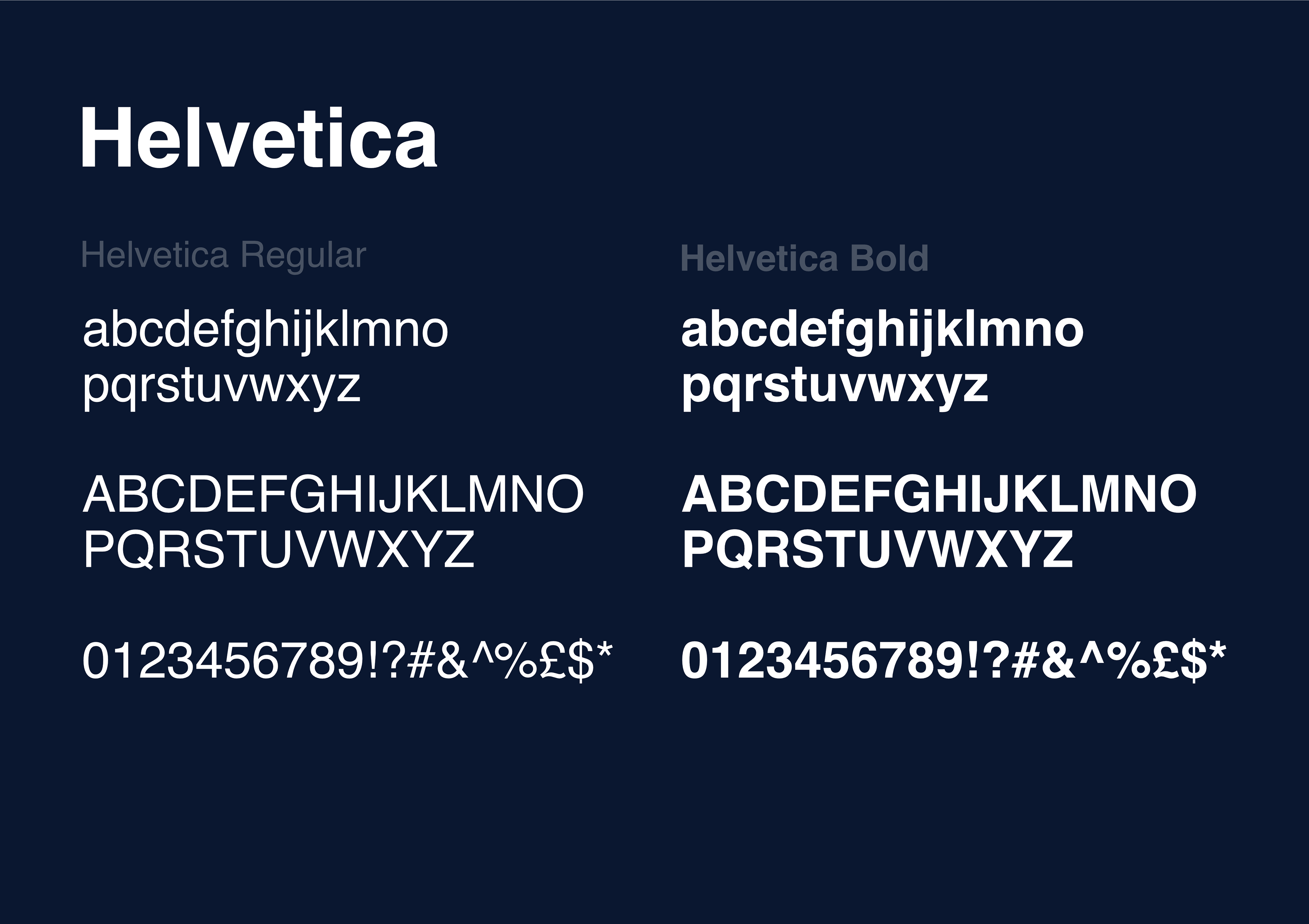 Helvetica

Helvetica Regular

abcdefghijklmno
pqrstuvwxyz

ABCDEFGHIJKLMNO
PQRSTUVWXYZ

0123456789!?#&^%£$*

Helvetica Bold

abcdefghijklmno
pqrstuvwxyz

ABCDEFGHIJKLMNO
PQRSTUVWXYZ

0123456789!?#&^%£$*